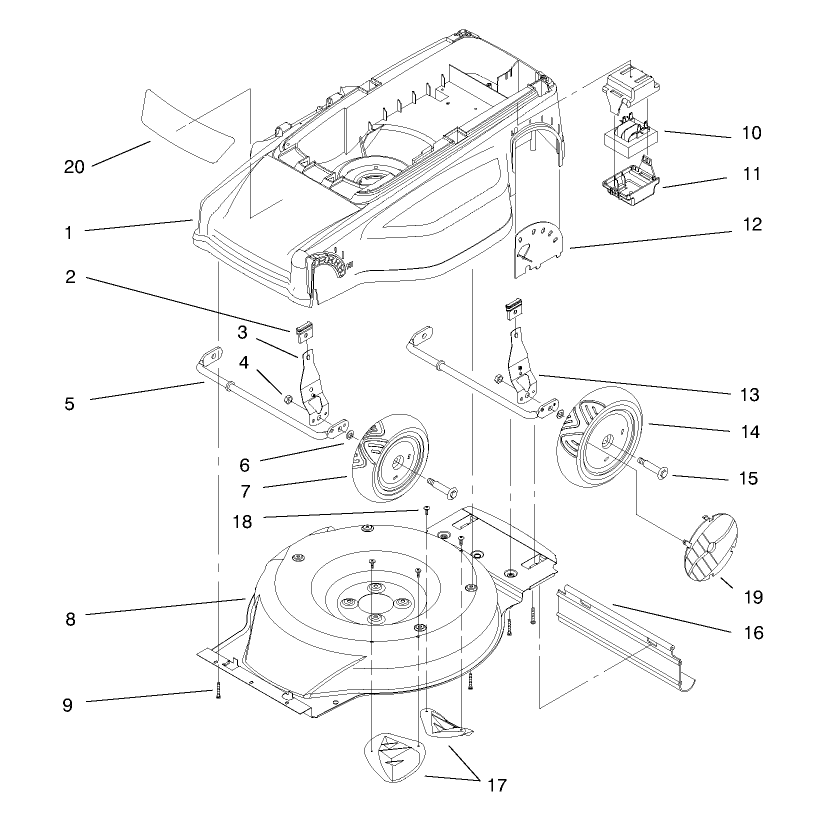 20
1
2
3
4
5
6
7
18
8
9
10
11
12
13
14
15
19
16
17