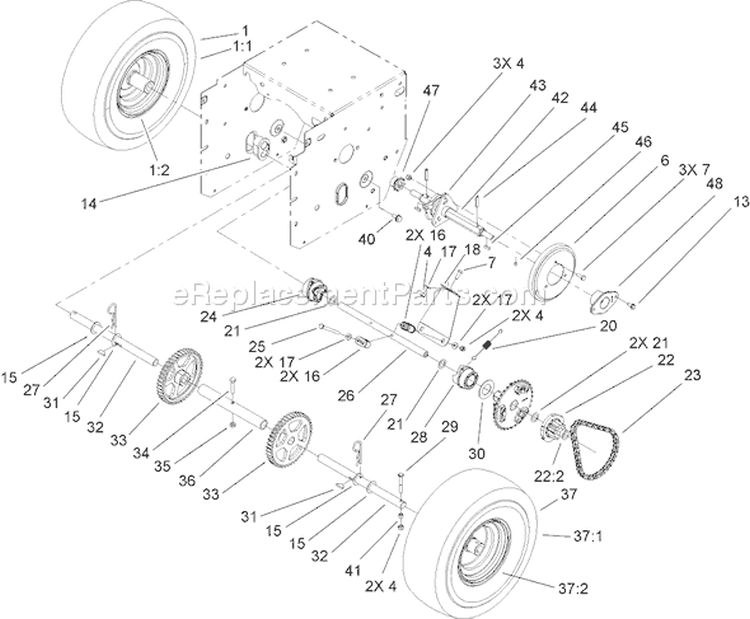 1
1:1
1:2
14
3X 4
47
43
42
44
45
46
6
3X 7
48
13
40
2X 16
4
17
18
7
eReplacementParts.com
24
21
2X 17
2X 4
20
25
2X 17
2X 16
26
2X 21
22
23
15
27
31
15
32
33
34
35
36
33
27
21
28
29
30
22:2
31
15
15
32
41
2X 4
37
37:1
37:2