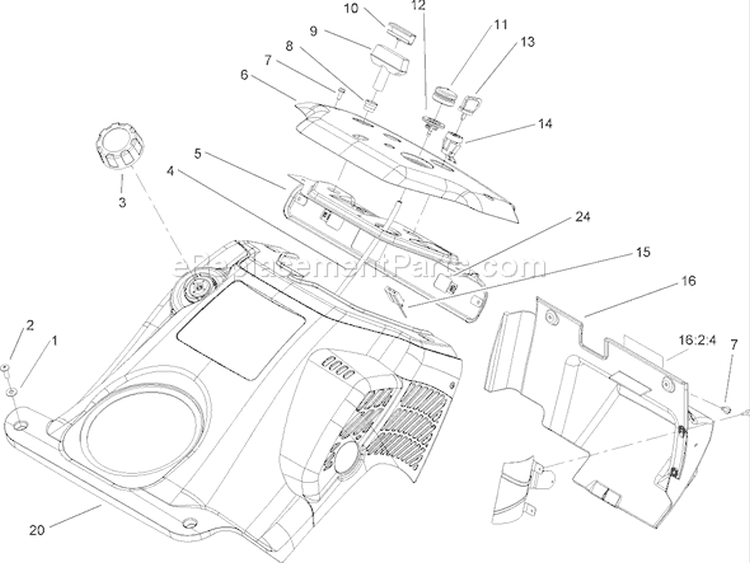 10
12
9
11
8
13
7
6
14
5
4
3
24
eReplacementParts.com
15
16
2
1
16:2:4
7
20