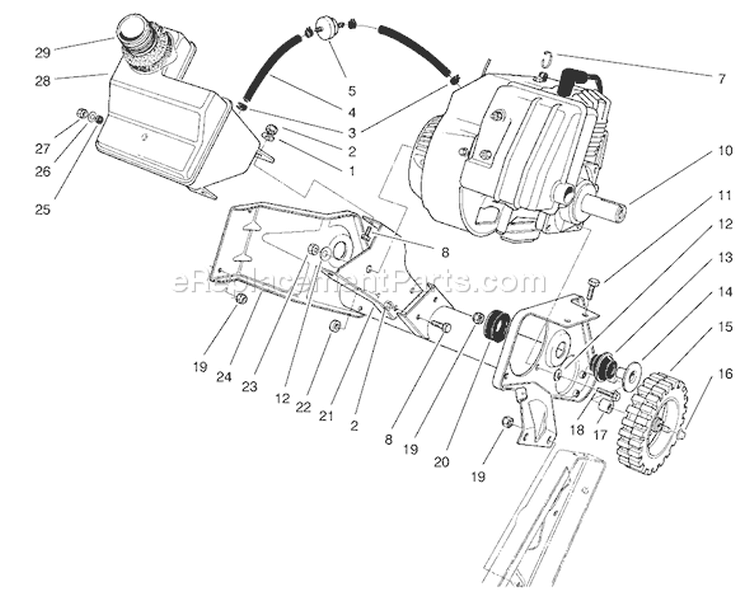 29
28
27
26
25
5
4
3
2
1
7
10
11
12
13
14
15
16
8
eReplacementParts.com
19
24
23
12
22
21
2
8
19
20
19
18
17