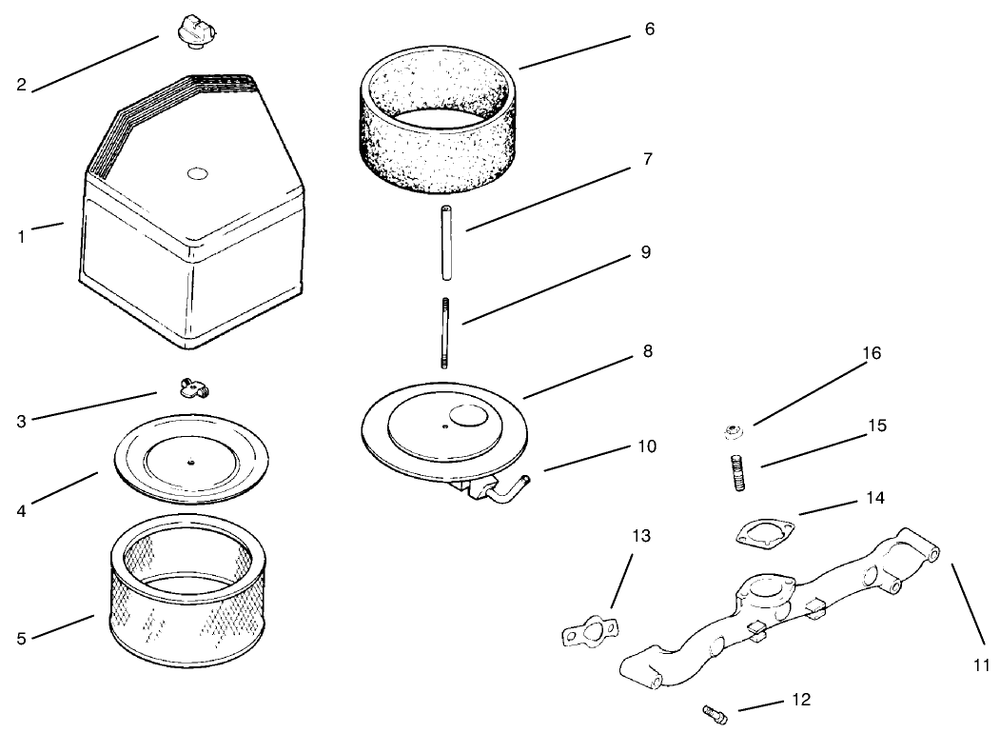 2
1
3
4
5
6
7
9
8
10
16
15
14
13
11
12