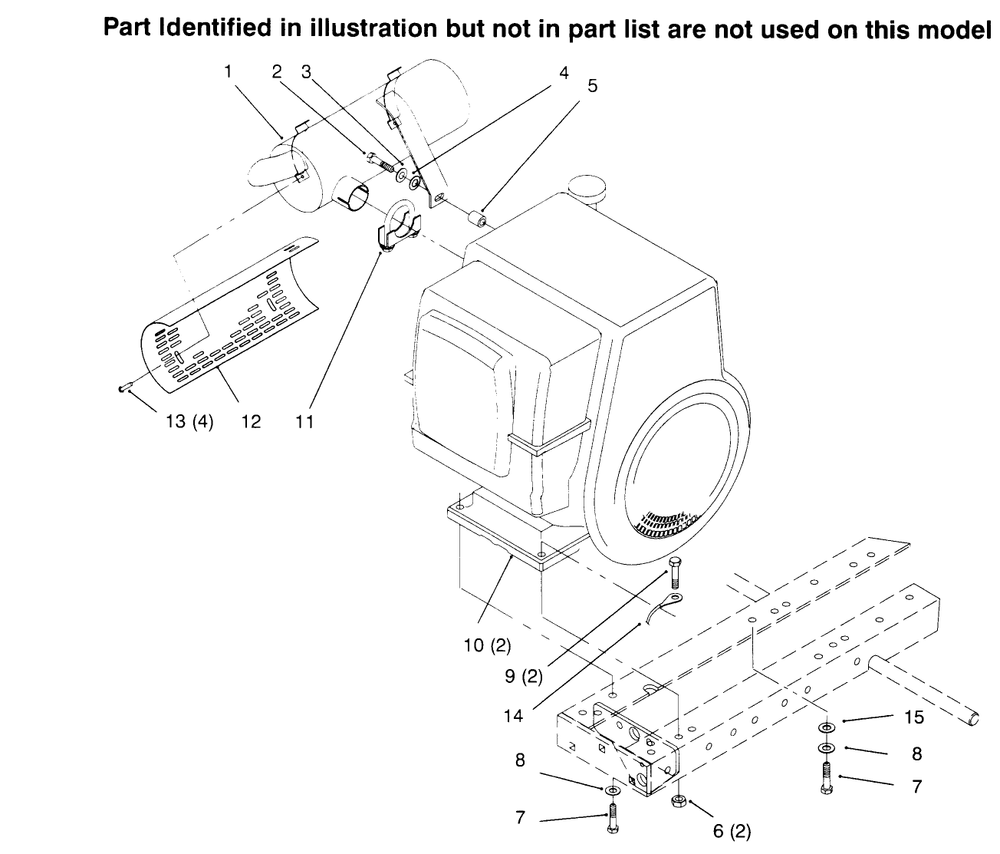 Part Identified in illustration but not in part list are not used on this model

1
2
3
4
5
13 (4)
12
11
10 (2)
9 (2)
14
15
8
7
8
7
6 (2)