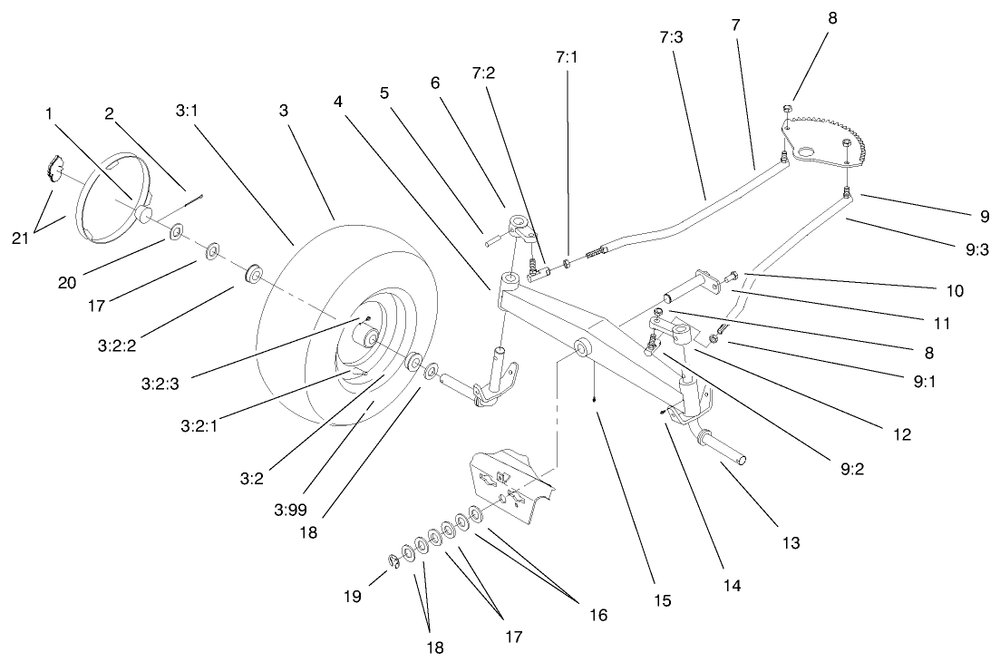 1
2
3:1
3
4
5
6
7:2
7:1
7:3
7
8
21
20
17
3:2:2
3:2:3
3:2:1
3:2
3:99
18
9
9:3
10
11
8
9:1
12
9:2
13
14
15
16
17
18
19