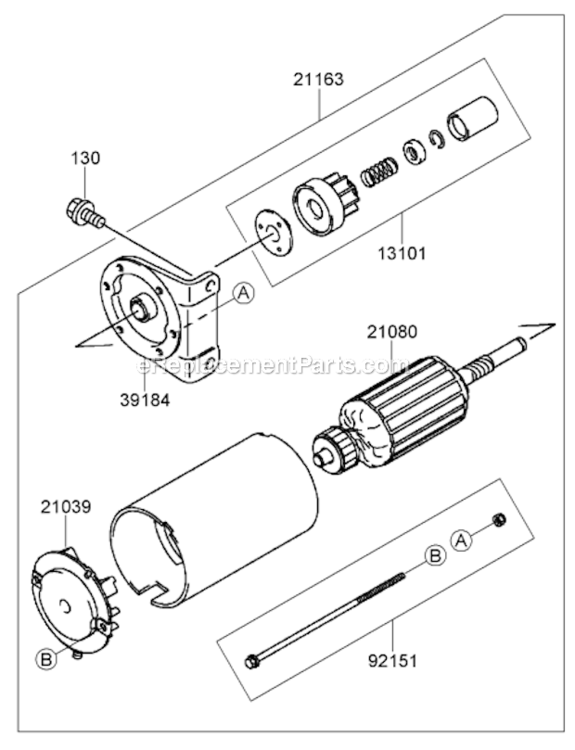 21163

130

13101

A

21080

eReplacementParts.com

39184

21039

A

B

B

92151