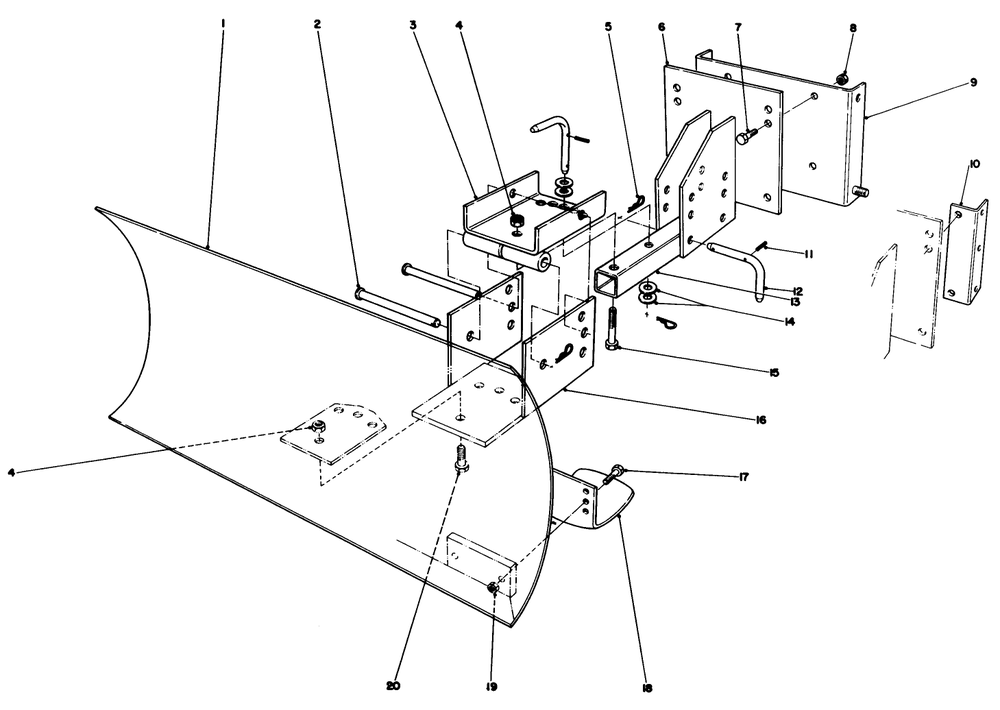 1
2
3
4
5
6
7
8
9
10
11
12
13
14
15
16
4
17
20
19
18