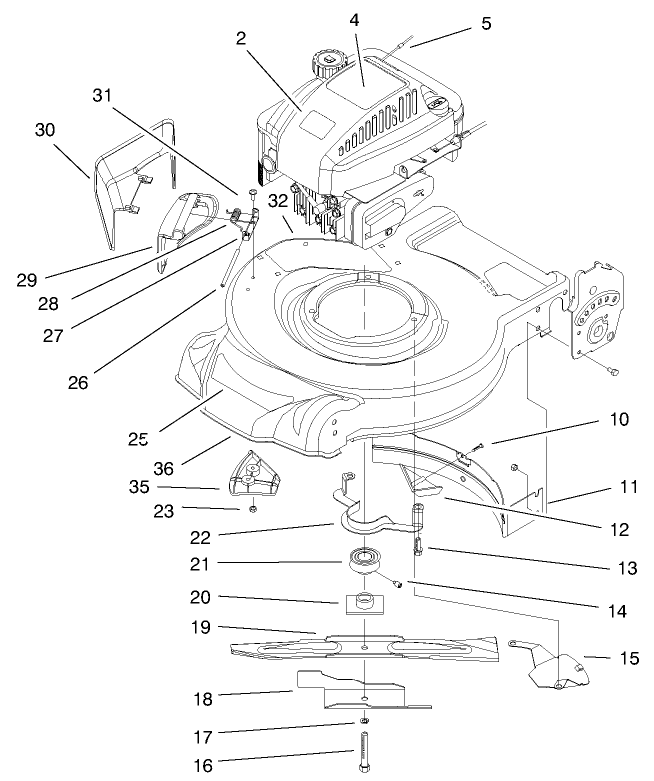 2
4
5
31
30
32
29
28
27
26
25
36
35
23
22
21
20
19
18
17
16
10
11
12
13
14
15