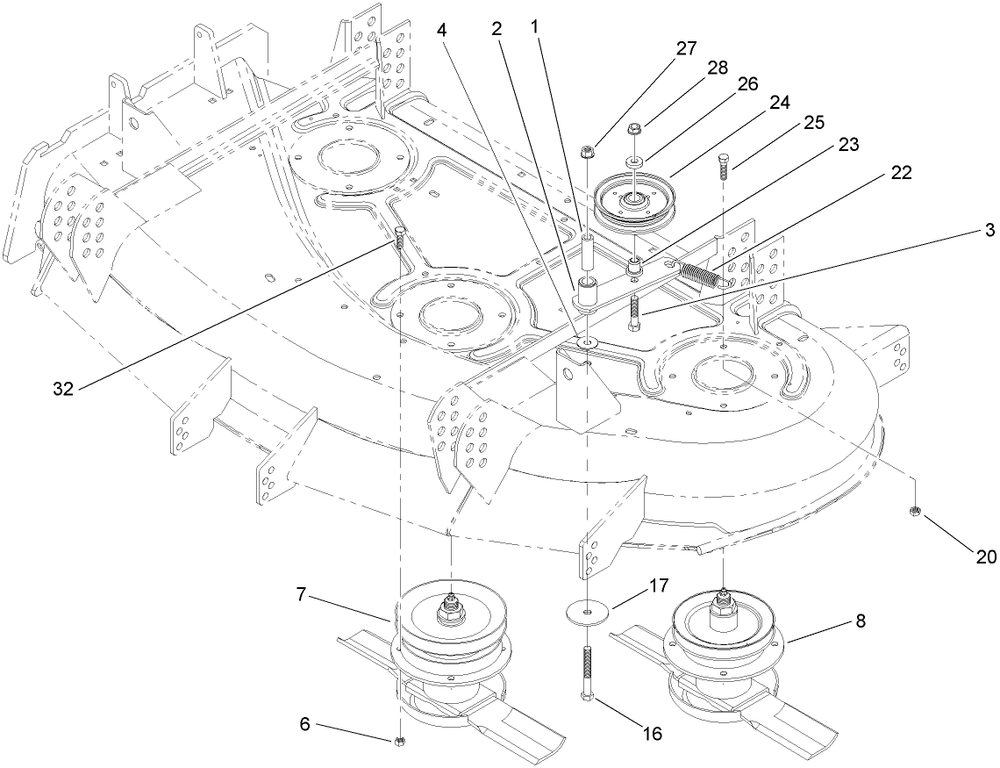 4
2
1
27
28
26
24
25
23
22
3
32
20
7
17
8
6
16