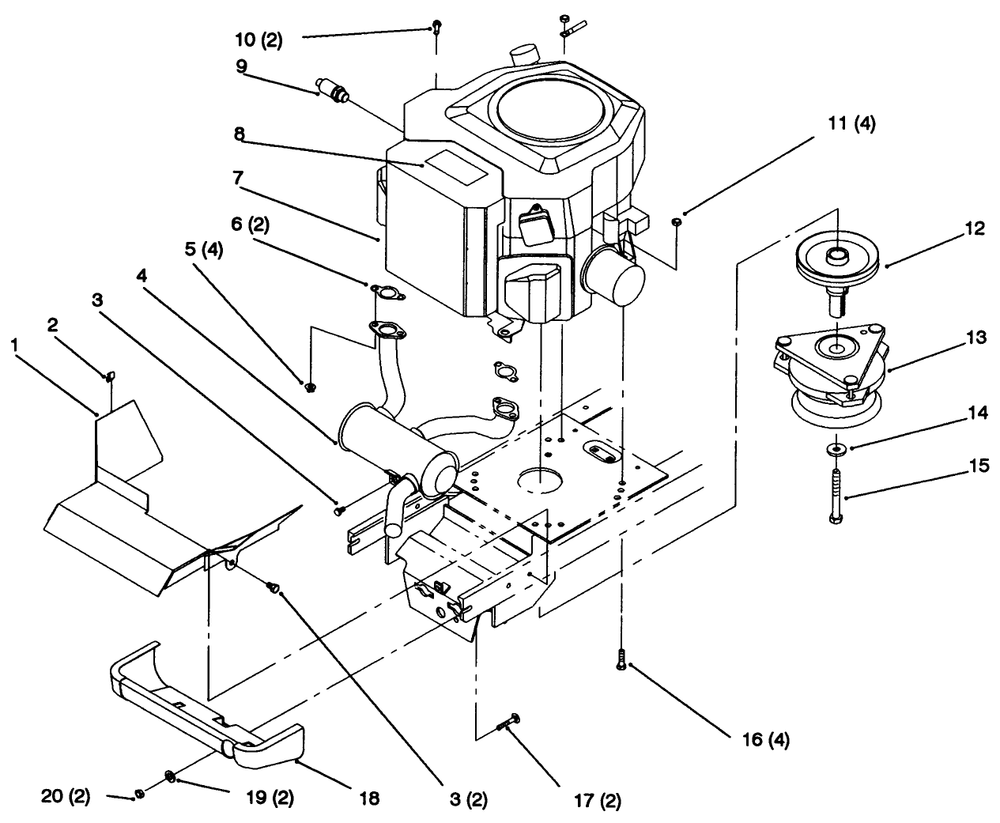 10 (2)
9
8
7
6 (2)
5 (4)
4
3
2
1
11 (4)
12
13
14
15
16 (4)
17 (2)
3 (2)
18
19 (2)
20 (2)