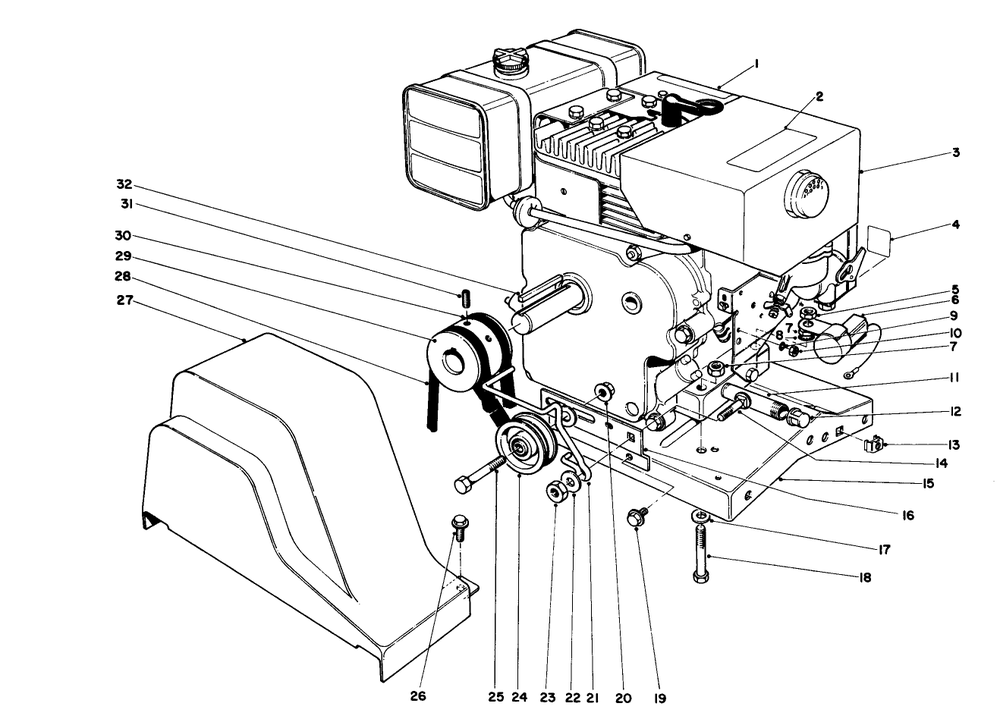 1
2
3
4
5
6
9
10
7
8
7
11
12
13
14
15
16
17
18
32
31
30
29
28
27
26
25
24
23
22
21
20
19