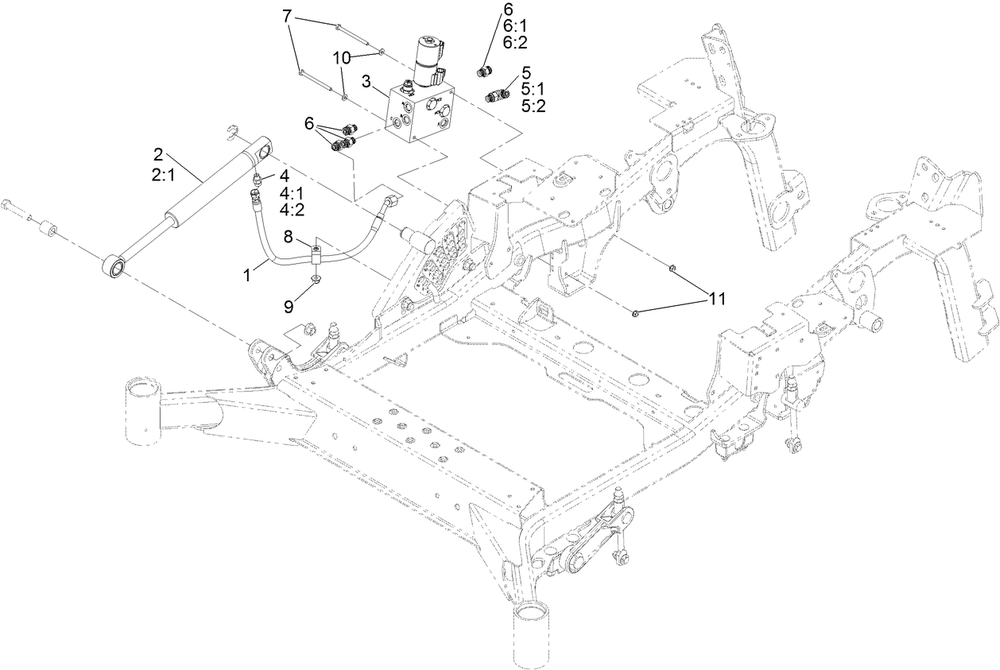 7
10
3
6
6:1
6:2
5
5:1
5:2
6
2
2:1
4
4:1
4:2
8
1
9
11