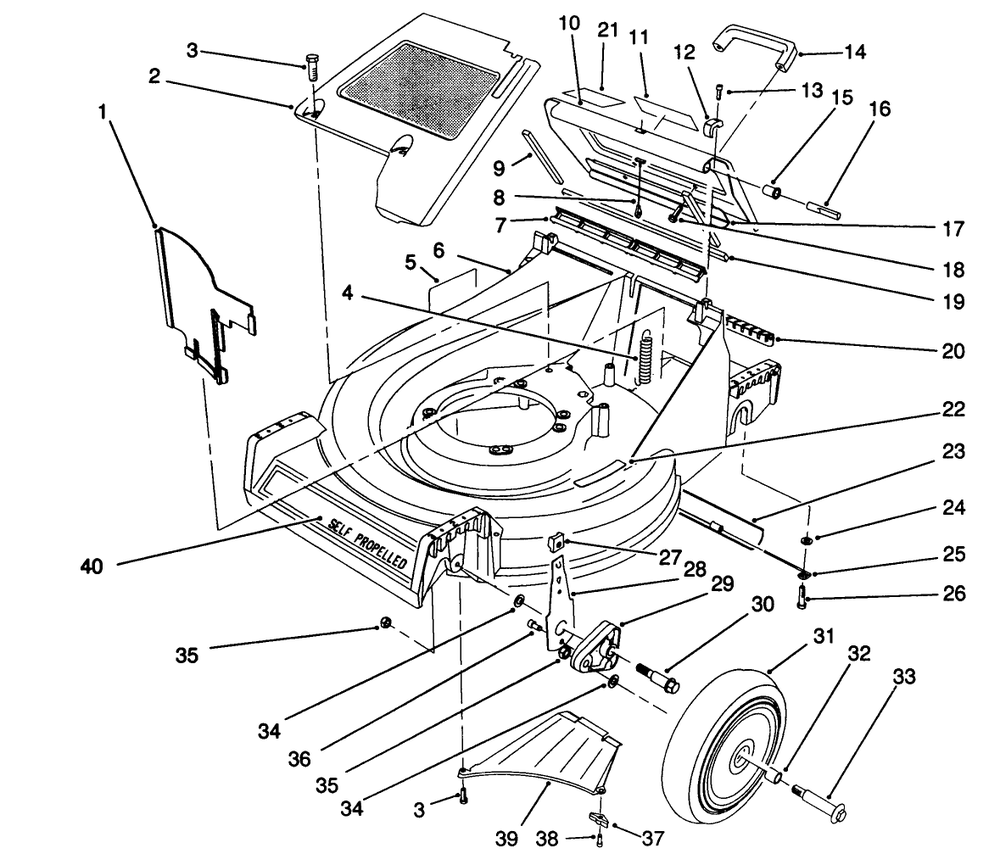 3
2
1
10
21
11
12
14
13
15
16
9
8
7
17
18
19
5
6
4
20
22
23
24
25
26
40
SELF PROPELLED
27
28
29
30
31
32
33
35
34
36
35
34
3
39
38
37