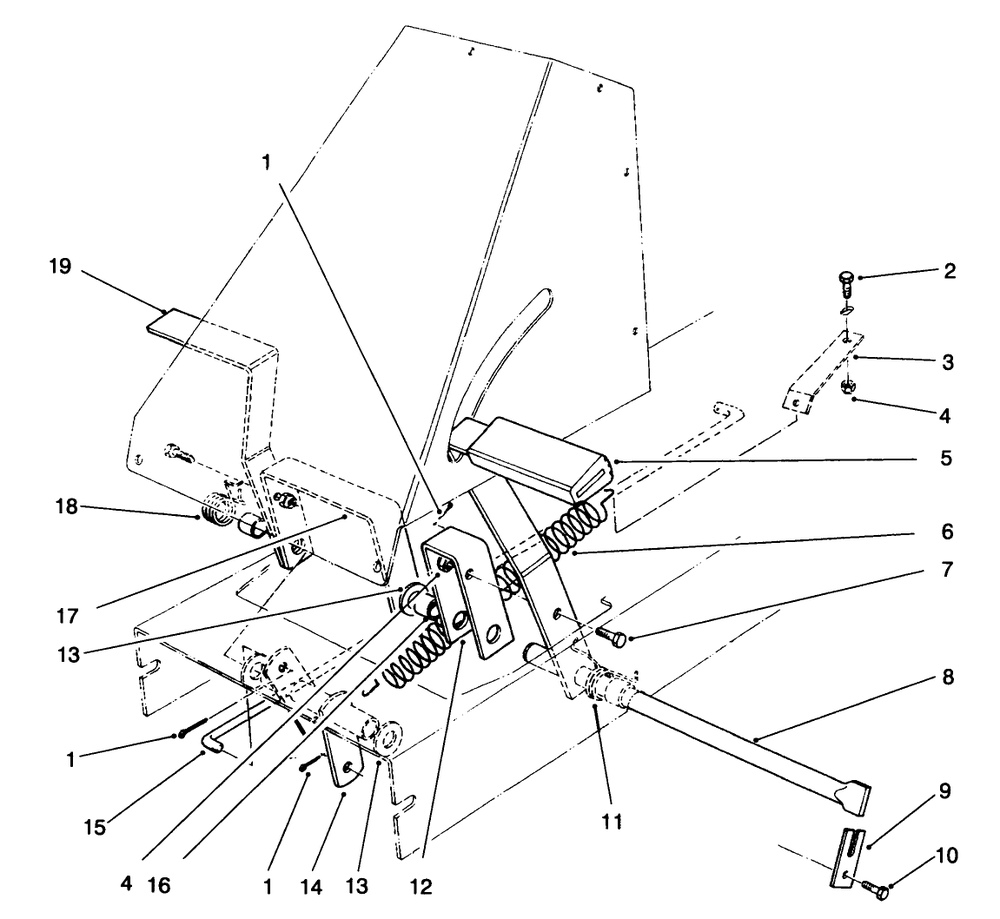 1
19
2
3
4
5
18
6
7
17
13
8
1
15
11
9
10
4 16 1 14 13 12