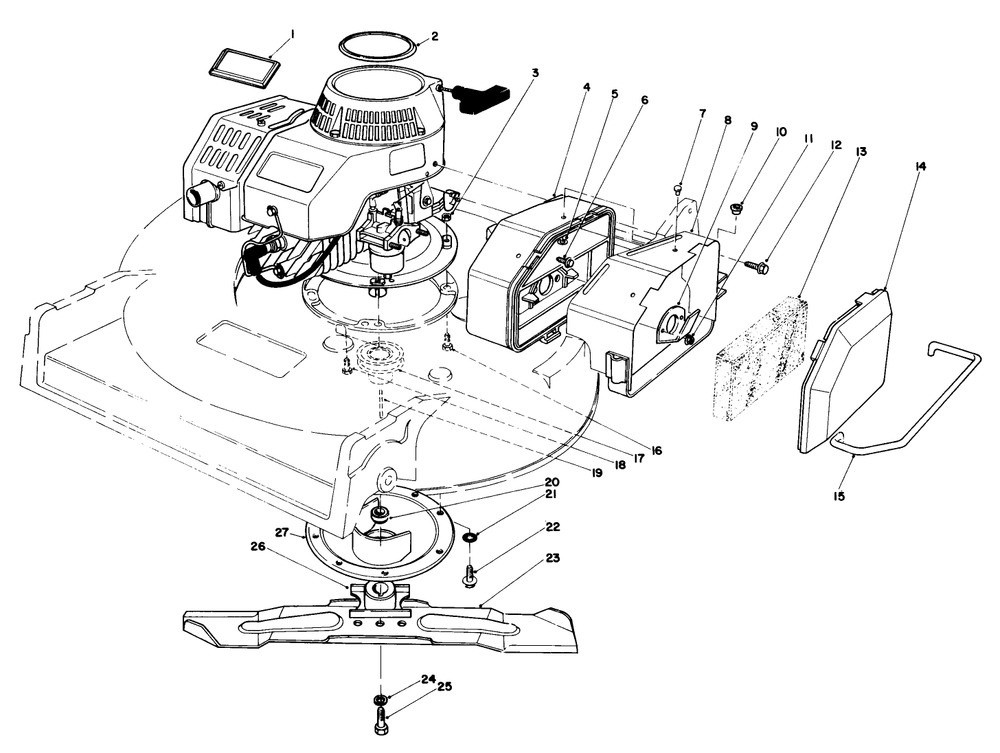 1
2
3
4
5
6
7
8
9
10
11
12
13
14
15
16
17
18
19
20
21
22
23
24
25
26
27