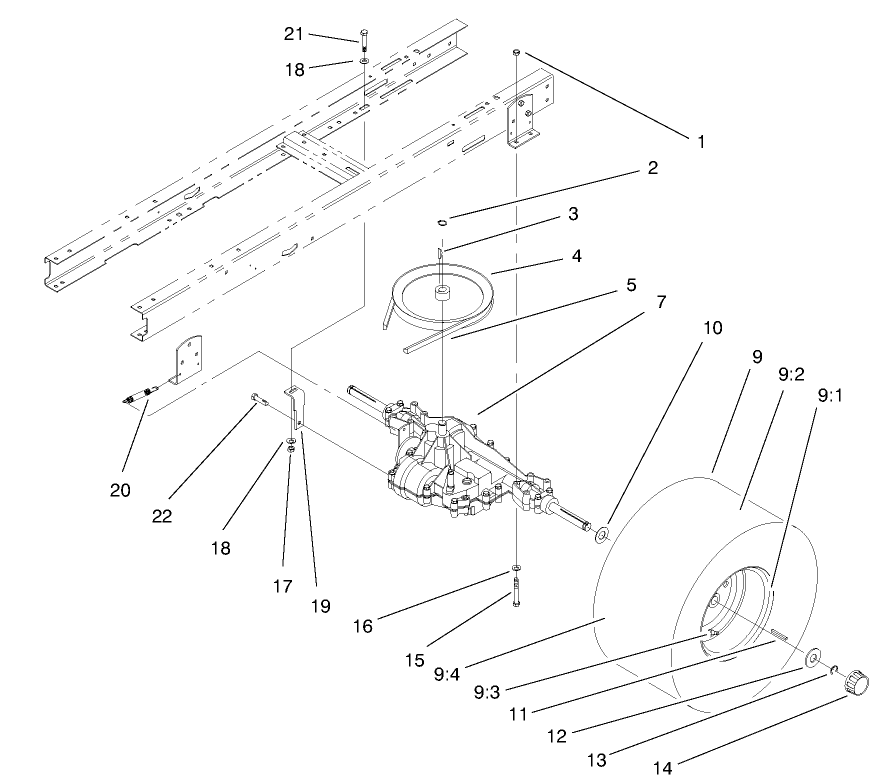 21
18
1
2
3
4
5
7
10
9
9:2
9:1
20
22
18
17
19
16
15
9:4
9:3
11
12
13
14