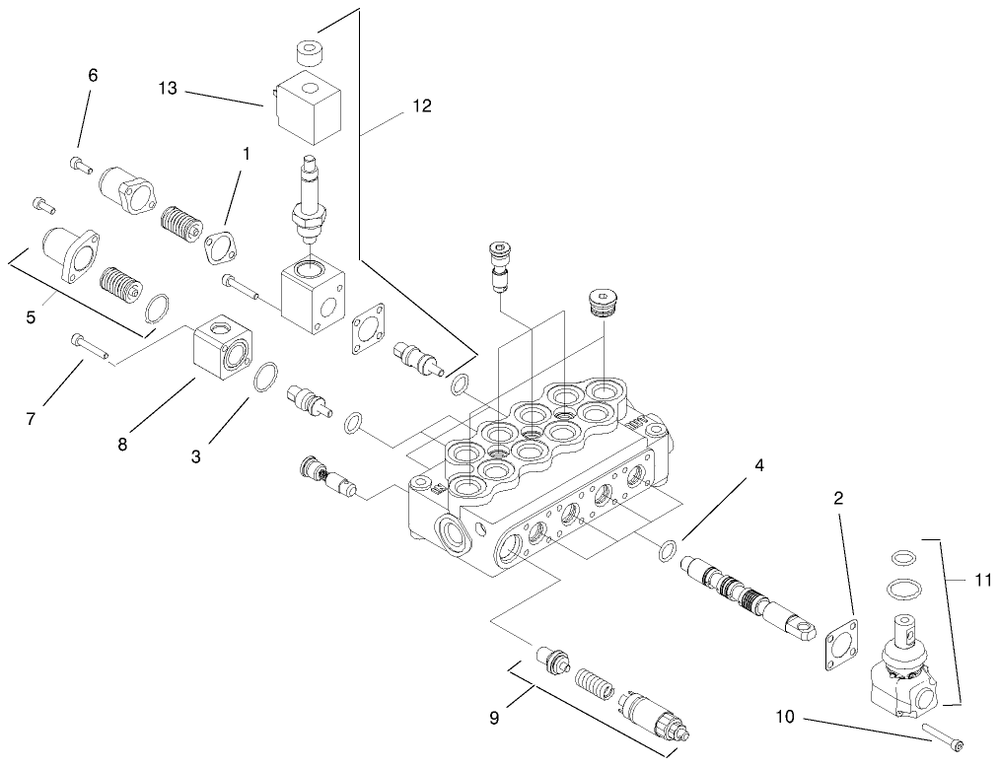 6
13
12
1
5
7
8
3
4
2
11
9
10