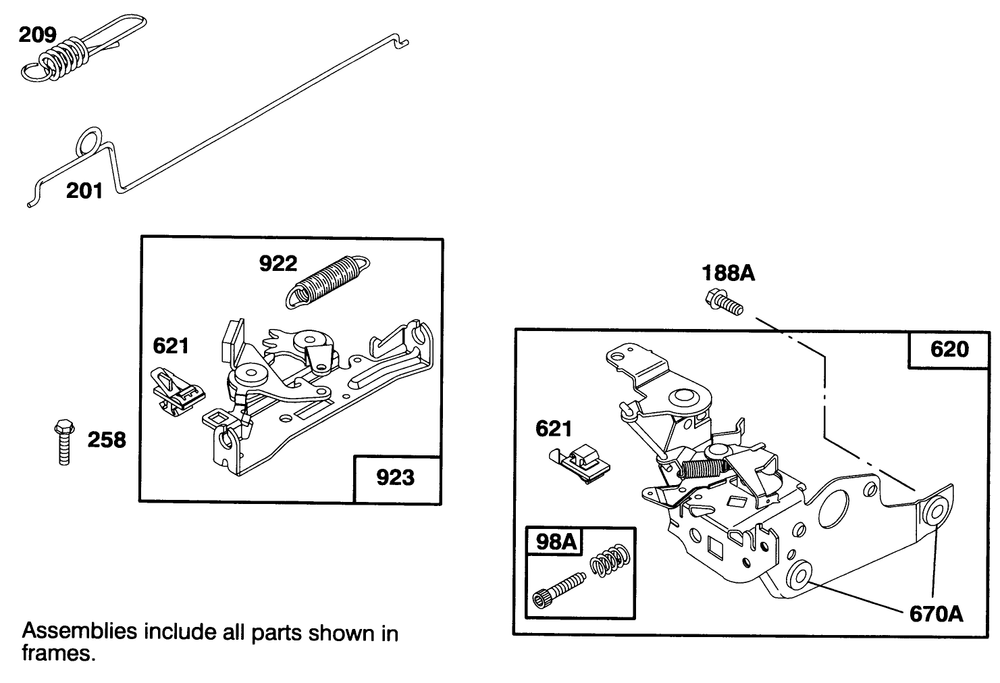 209

201

922

621

258

923

188A

620

621

98A

670A

Assemblies include all parts shown in frames.