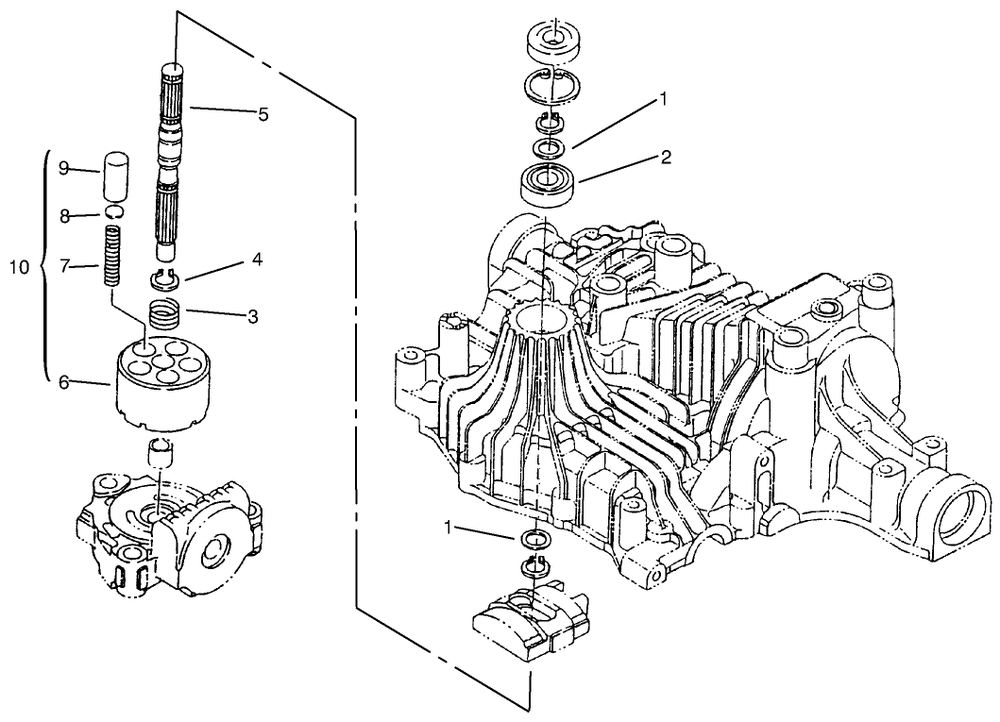 5
9
8
10
7
4
3
6
1
2
1