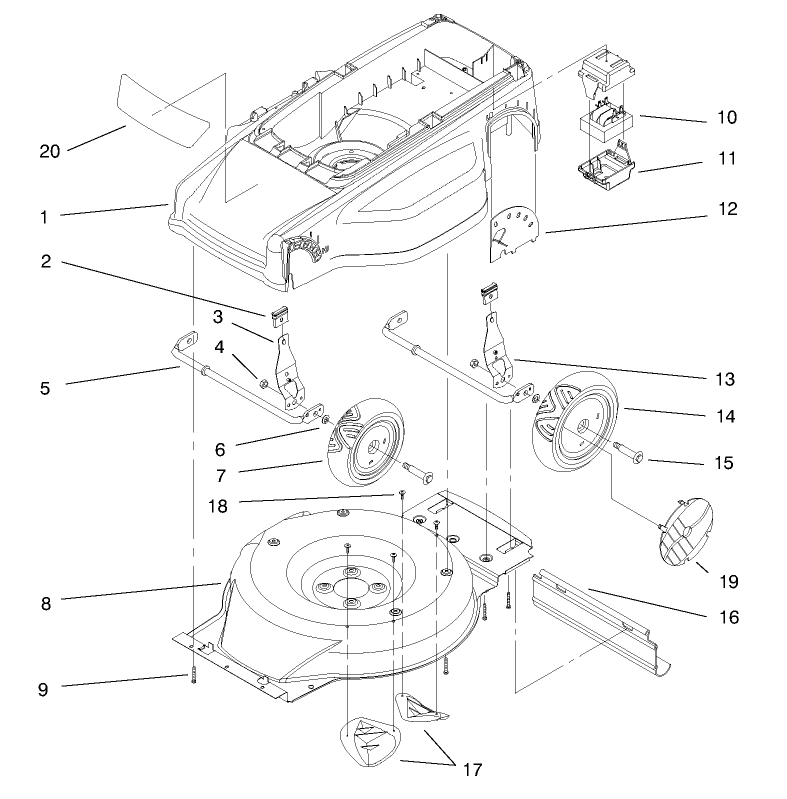 20
1
2
3
4
5
6
7
18
8
9
10
11
12
13
14
15
19
16
17