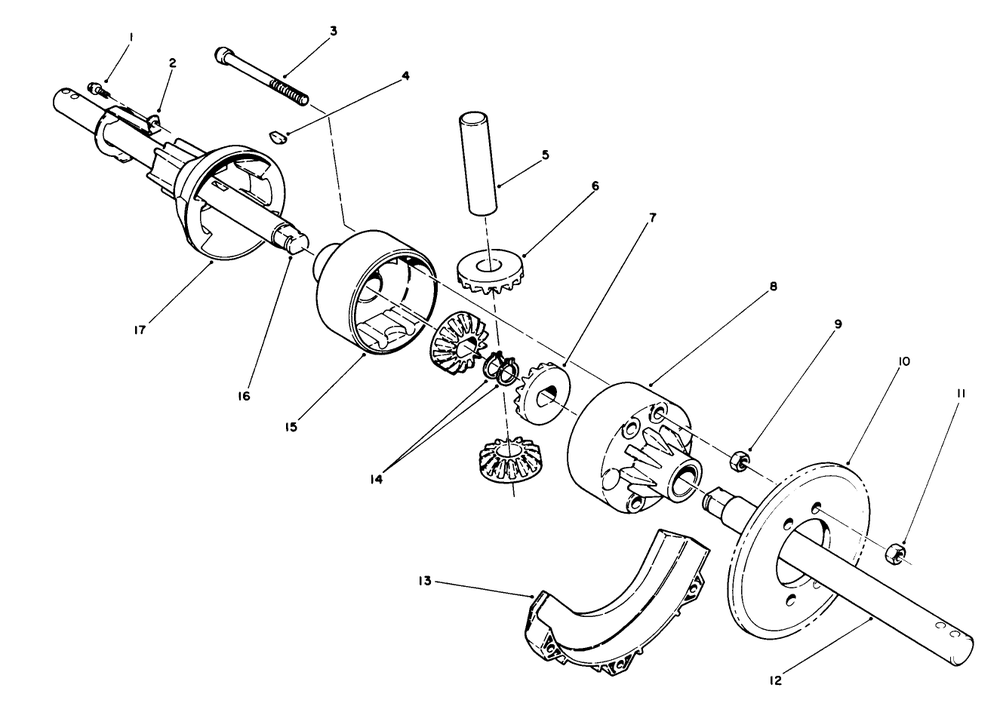 1
2
3
4
5
6
7
8
9
10
11
17
16
15
14
13
12