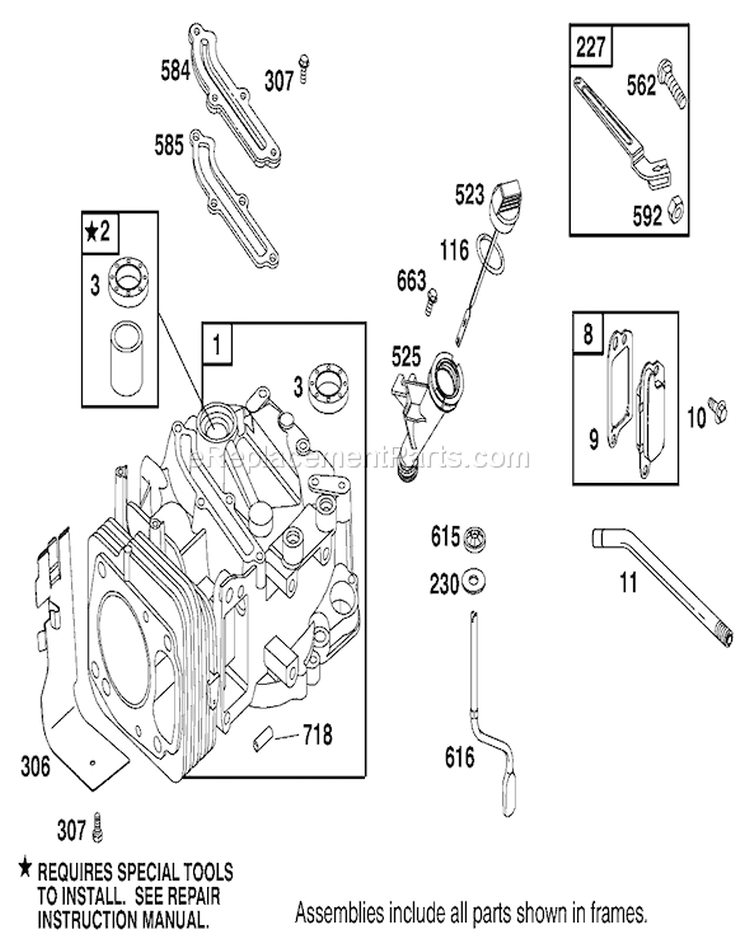 584
307
585
227
562
592
523
116
663
★2
3
1
3
525
8
9
10
eReplacementParts.com
615
230
11
718
616
306
307
★ REQUIRES SPECIAL TOOLS TO INSTALL. SEE REPAIR INSTRUCTION MANUAL.

Assemblies include all parts shown in frames.