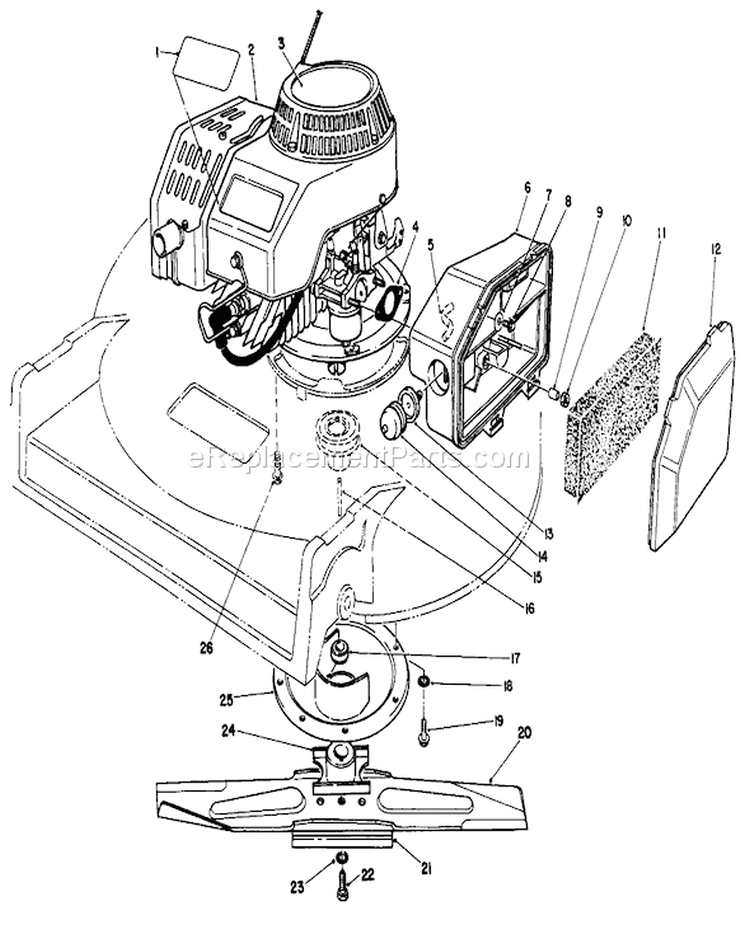 1
2
3
4
5
6
7
8
9
10
11
12
eReplacementParts.com
13
14
15
16
26
17
18
19
20
25
24
21
23
22