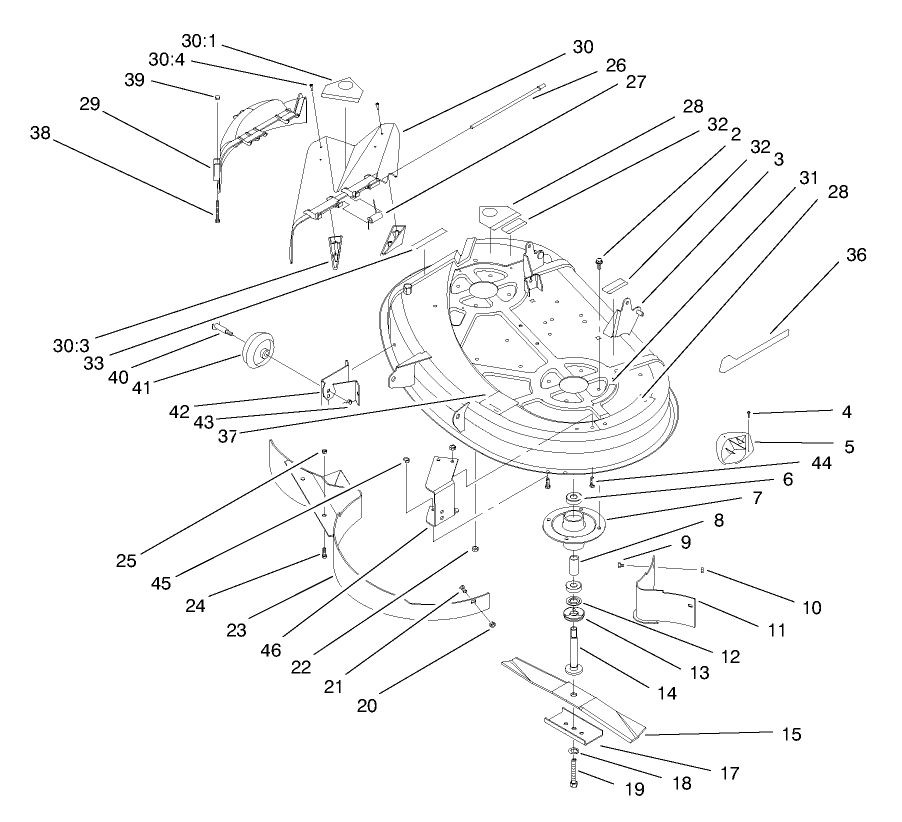 30:1
30:4
39
29
38
30
26
27
28
32
2
32
3
31
28
36
30:3
33
40
41
42
43
37
4
5
44
6
7
8
9
10
11
12
13
14
15
17
18
19
25
45
24
23
46
22
21
20