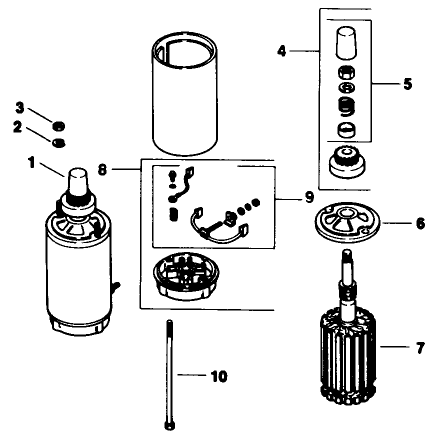 4
5
3
2
1
8
9
6
7
10