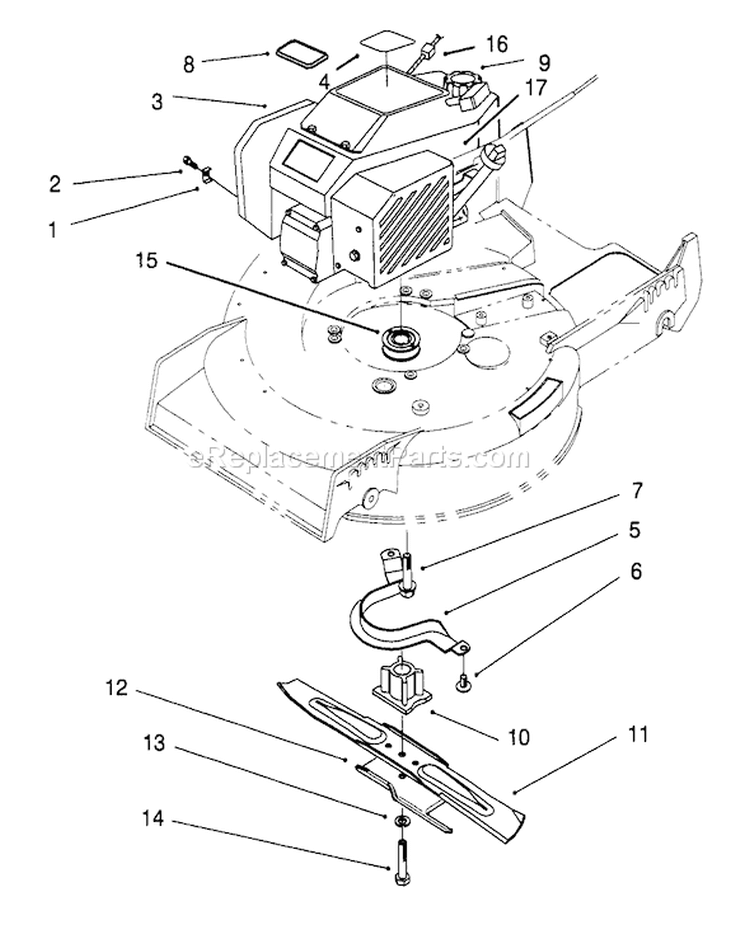 8
4
16
9
3
17
2
1
15
eReplacementParts.com
7
5
6
12
10
11
13
14