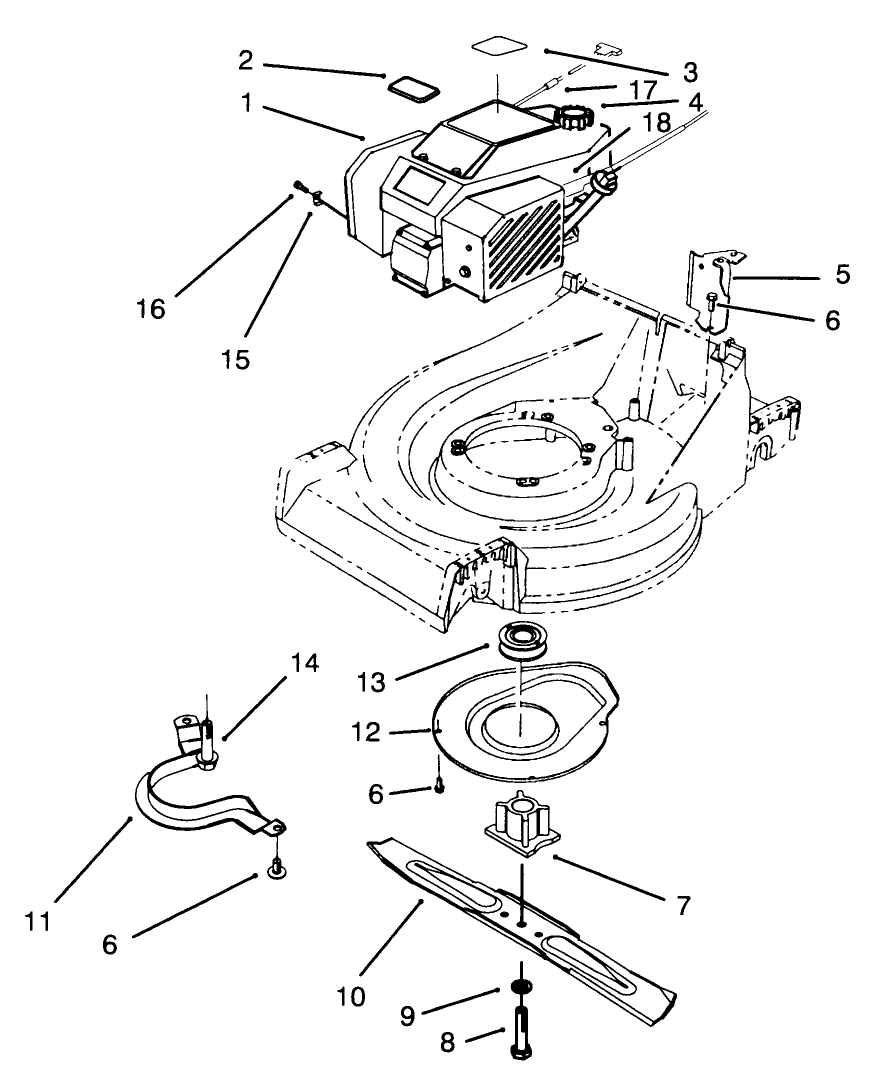 2
3
1
17
4
18
16
15
5
6
14
13
12
6
11
6
7
10
9
8