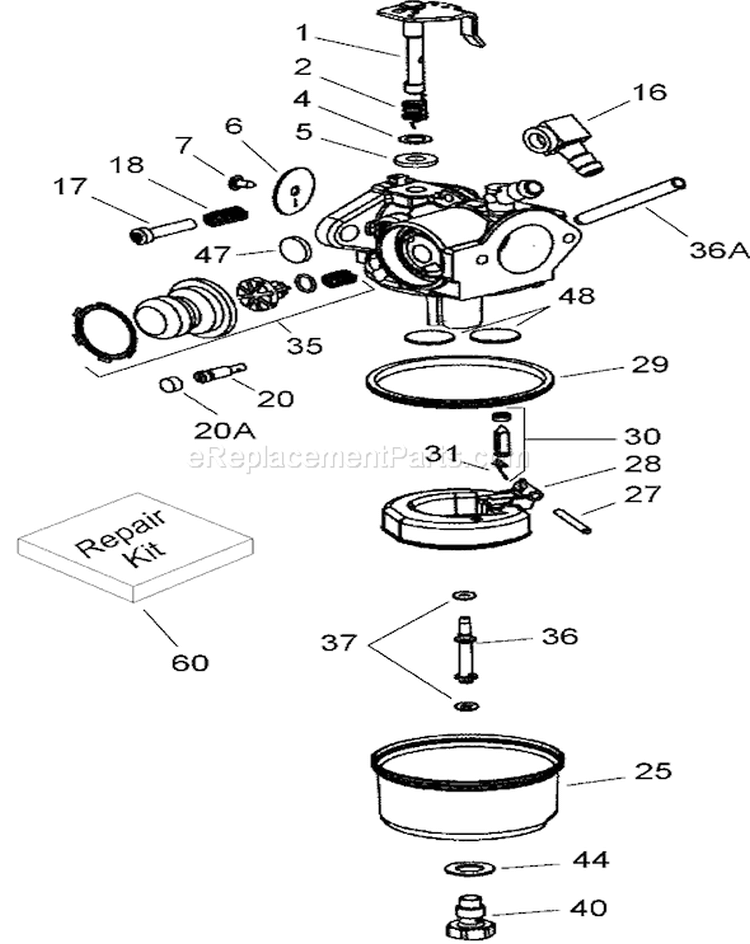 1
2
4
5
16
6
7
18
17
36A
47
48
35
29
20
20A
30
31
eReplacementParts.com
28
27
Repair Kit
60
37
36
25
44
40