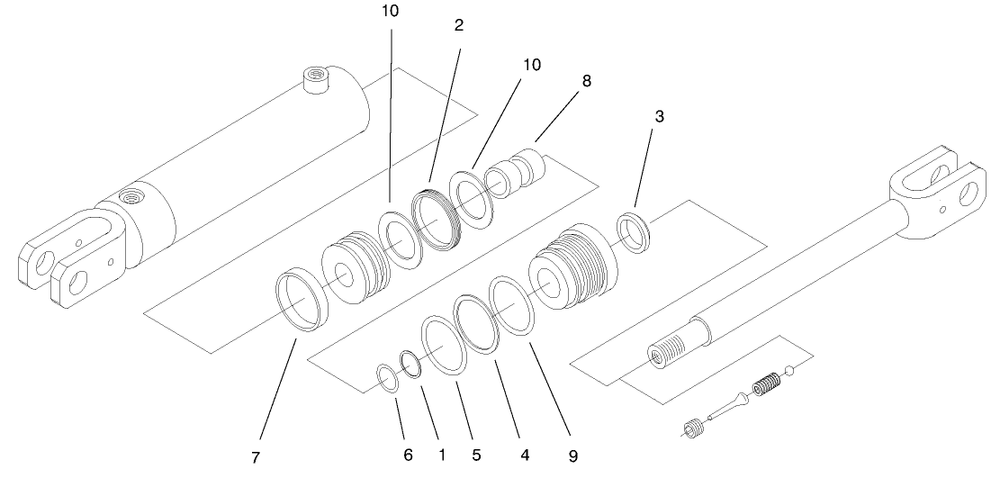 10
2
10
8
3
7
6
1
5
4
9