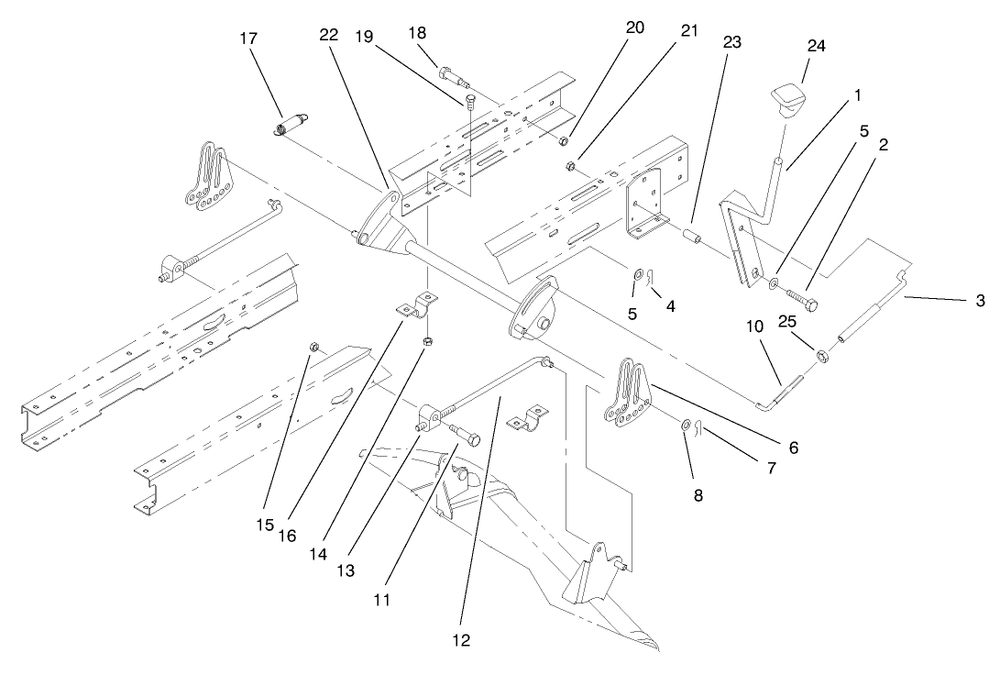 17
22
19
18
20
21
23
24
1
5
2
3
5
4
10
25
6
7
8
15
16
14
13
11
12