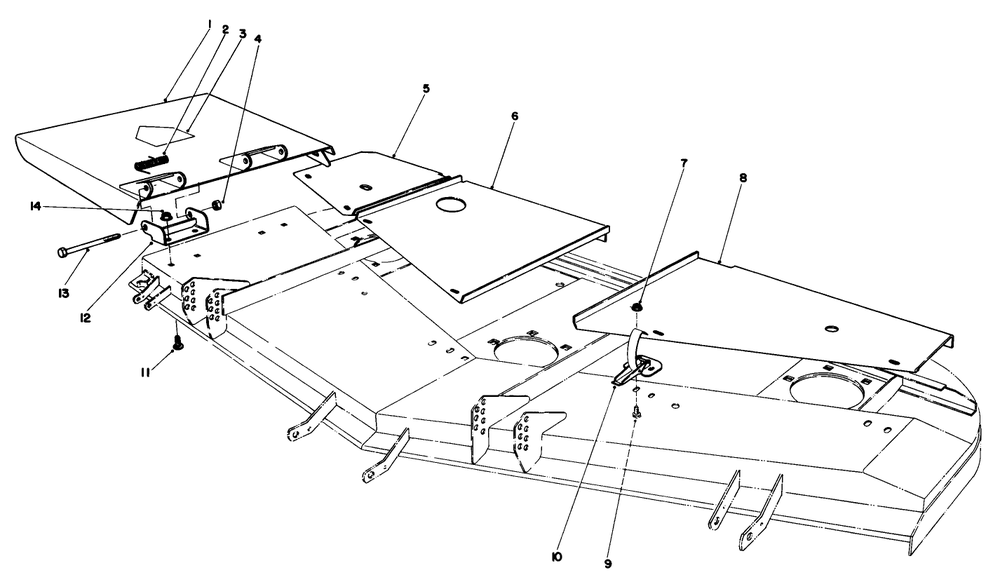 1
2
3
4
5
6
7
8
14
13
12
11
10
9