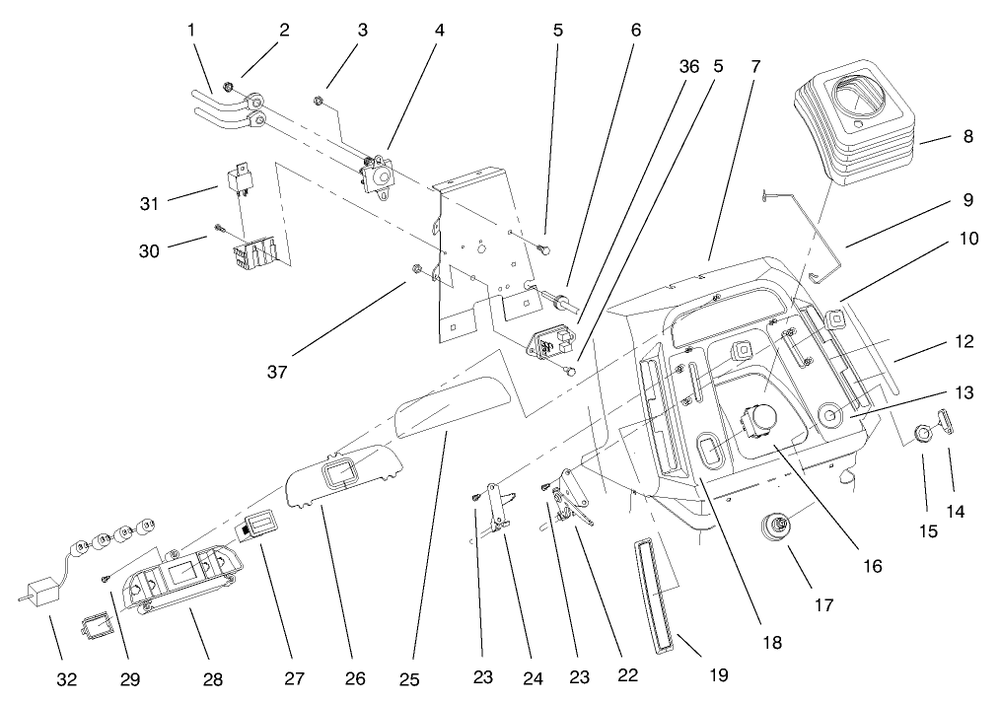 1
2
3
4
5
6
36
5
7
8
9
10
12
13
31
30
37
14
15
16
17
18
19
22
23
24
23
25
26
27
28
29
32