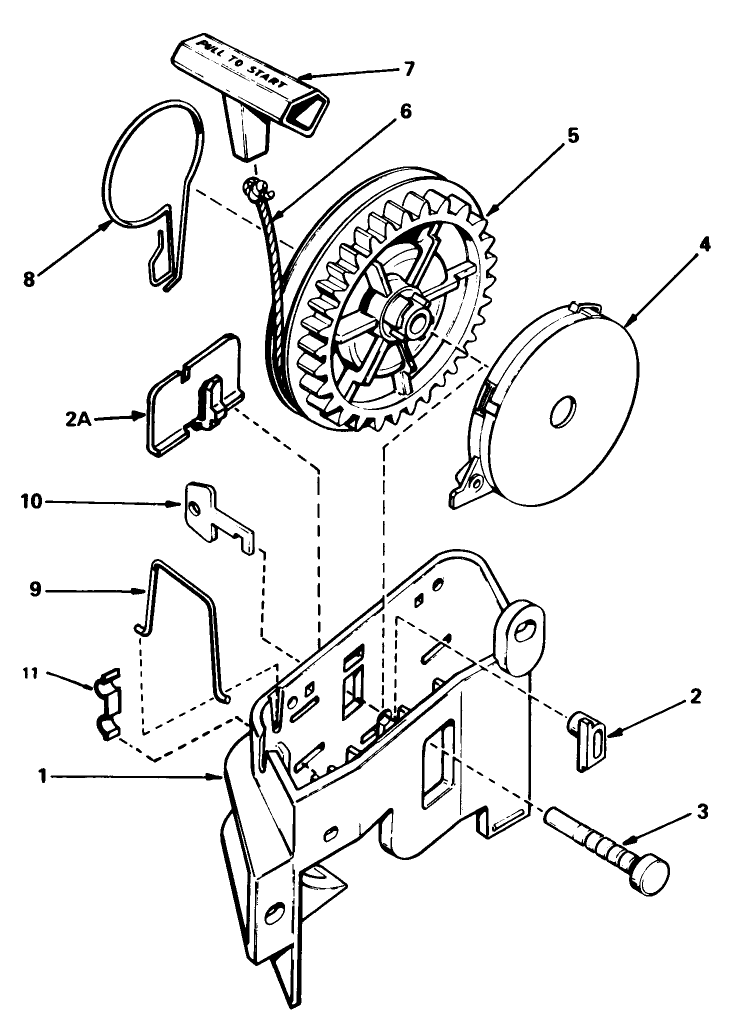 PULL TO START
7
6
5
4
8
2A
10
9
11
1
2
3