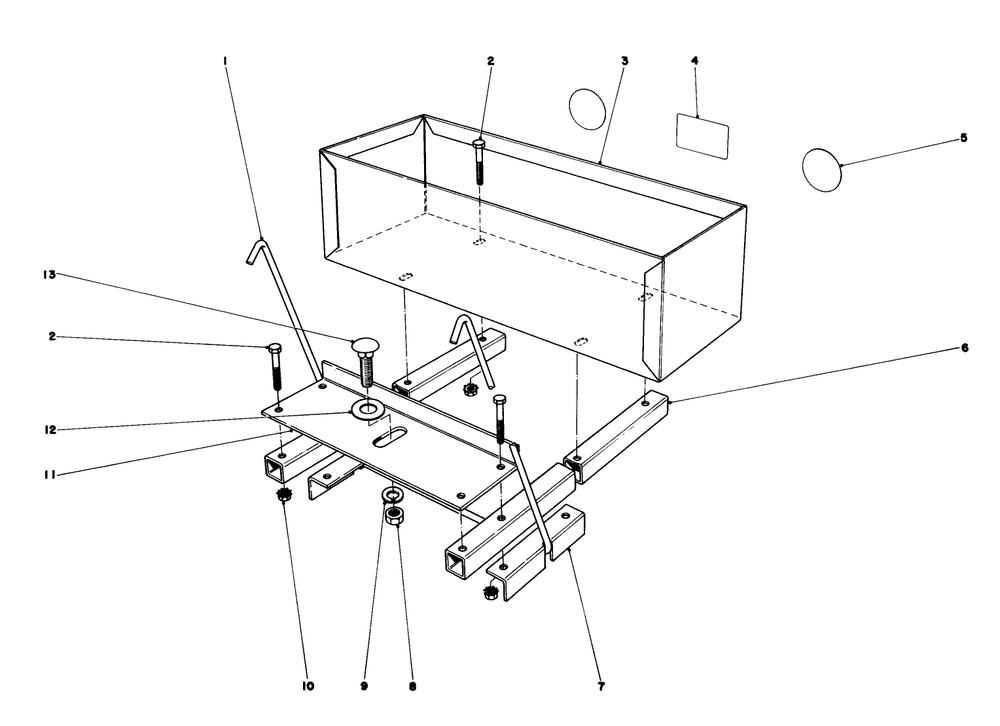 1
2
3
4
5
13
2
6
12
11
10
9
8
7