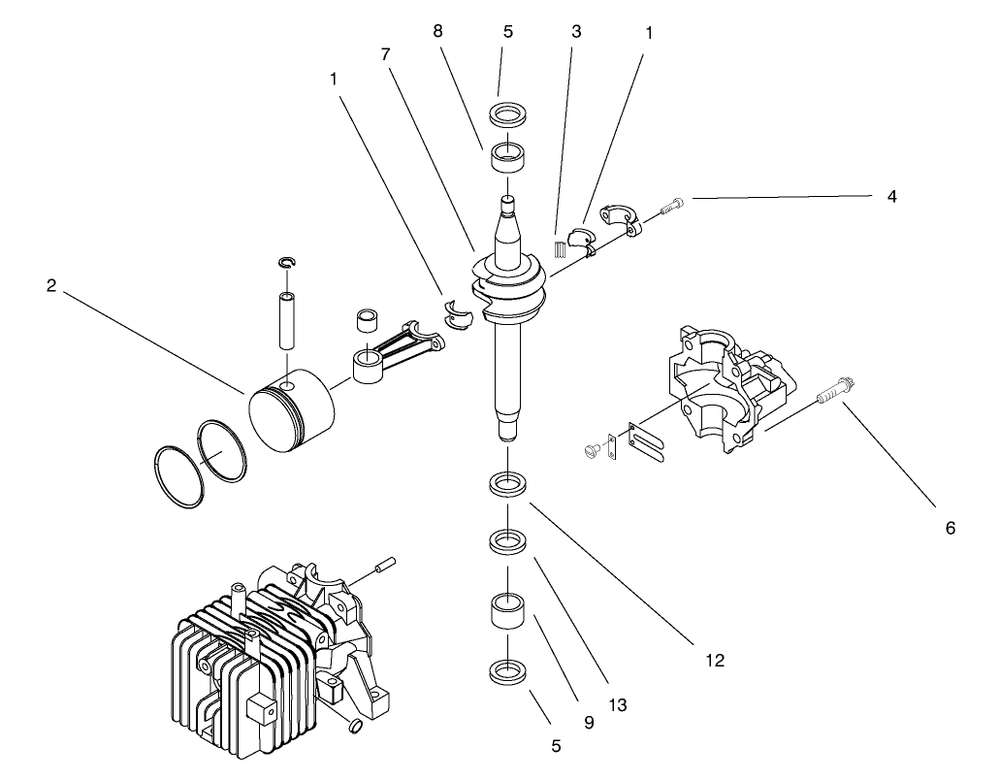 8
5
3
1
7
1
4
2
6
12
13
9
5