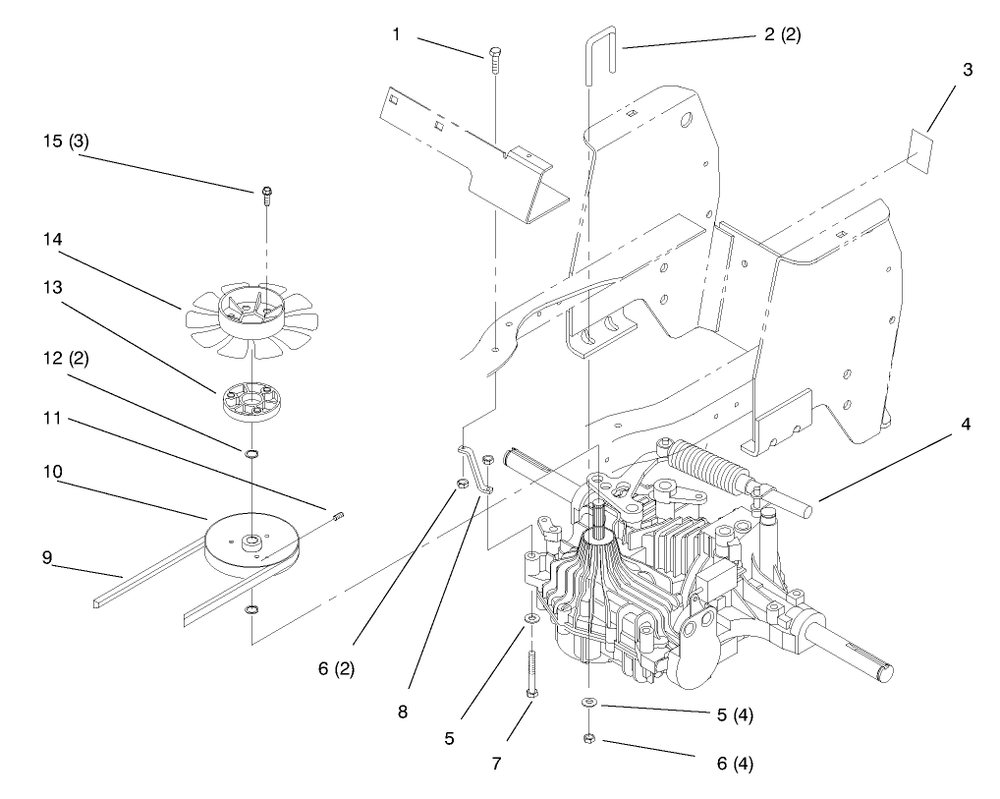 1
2 (2)
3
15 (3)
14
13
12 (2)
11
10
9
4
6 (2)
8
5
7
5 (4)
6 (4)