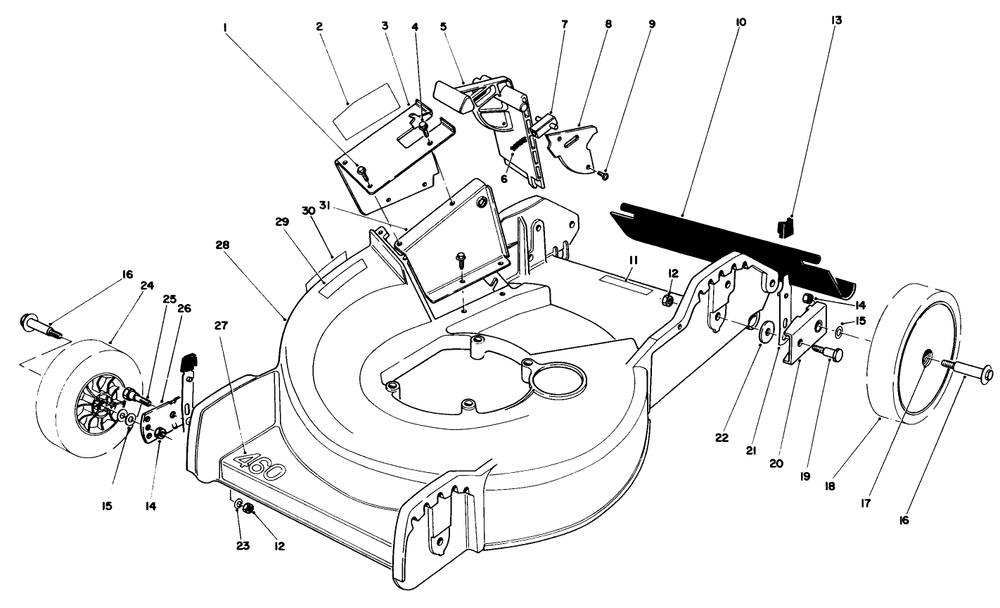 1
2
3
4
5
7
8
9
10
13
6
31
30
29
28
11
12
14
15
16
24
25
26
27
460
22
21
20
19
18
17
16
15
14
23
12