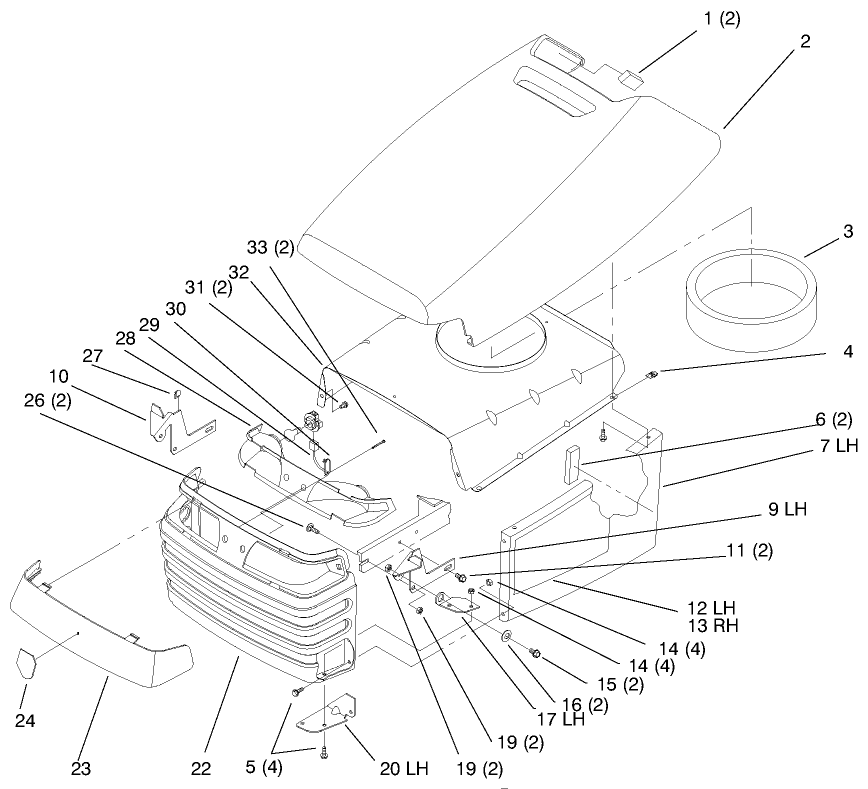 1 (2)
2
3
4
6 (2)
7 LH
9 LH
11 (2)
12 LH
13 RH
14 (4)
14 (4)
15 (2)
16 (2)
17 LH
19 (2)
19 (2)
20 LH
5 (4)
22
23
24
26 (2)
10
27
28
29
30
31 (2)
32
33 (2)