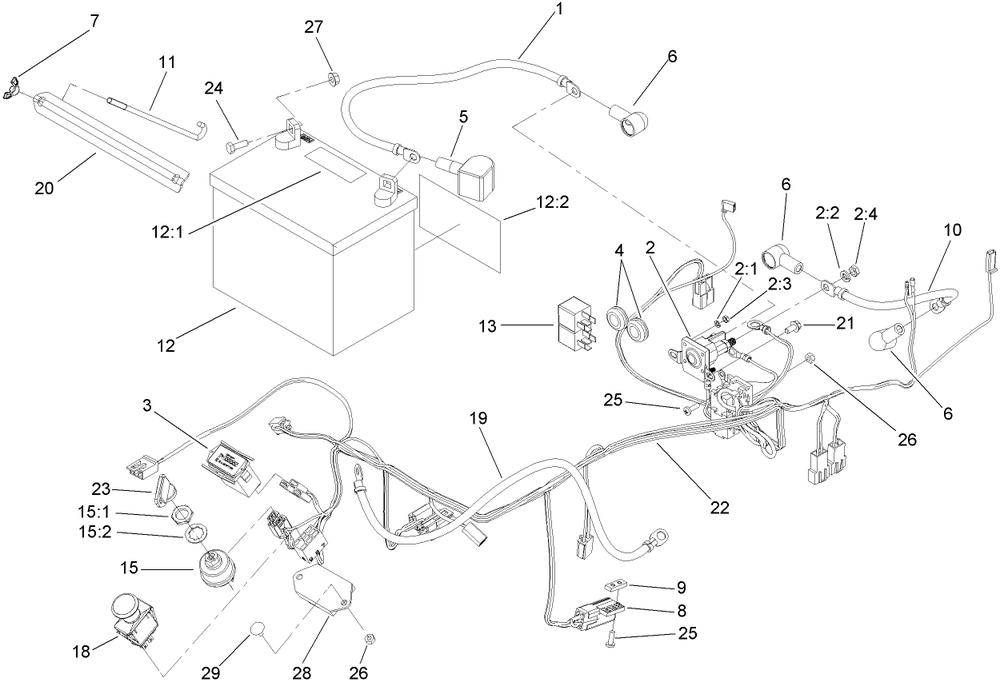 7
27
1
11
24
6
5
20
12:1
12:2
6
2:2
2:4
10
4
2
2:1
2:3
13
21
12
6
25
26
3
19
22
23
15:1
15:2
15
9
8
25
18
29
28
26