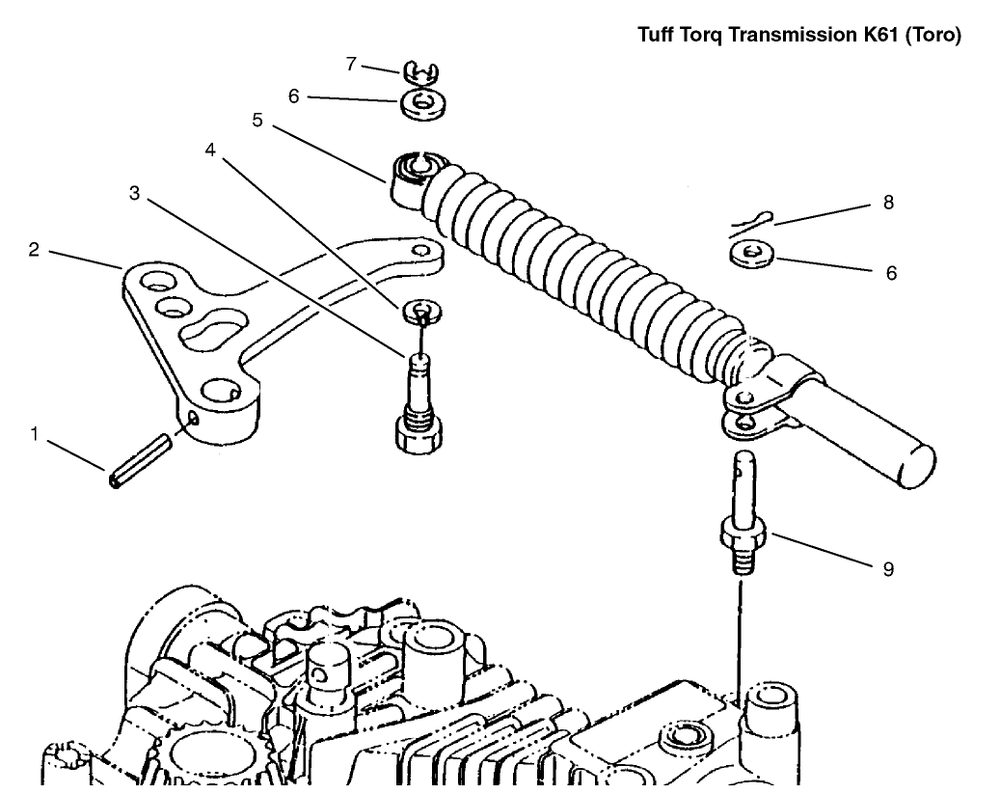 Tuff Torq Transmission K61 (Toro)

7
6
5
4
3
2
1
8
6
9