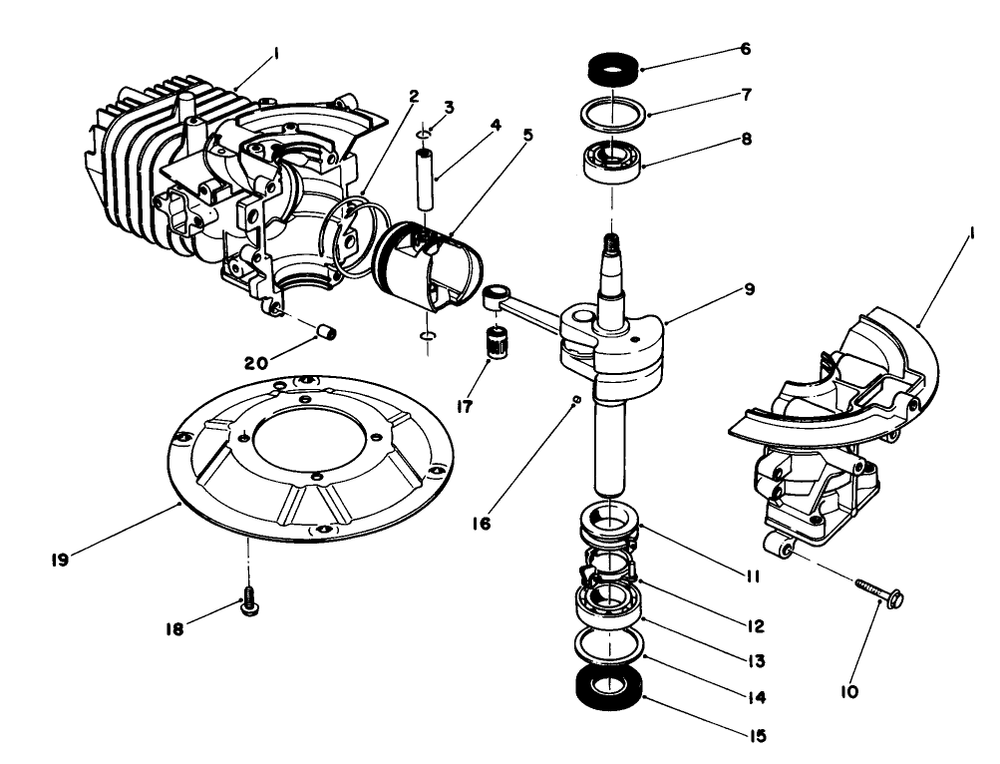 1
2
3
4
5
6
7
8
9
1
20
17
16
19
18
11
12
13
14
15
10