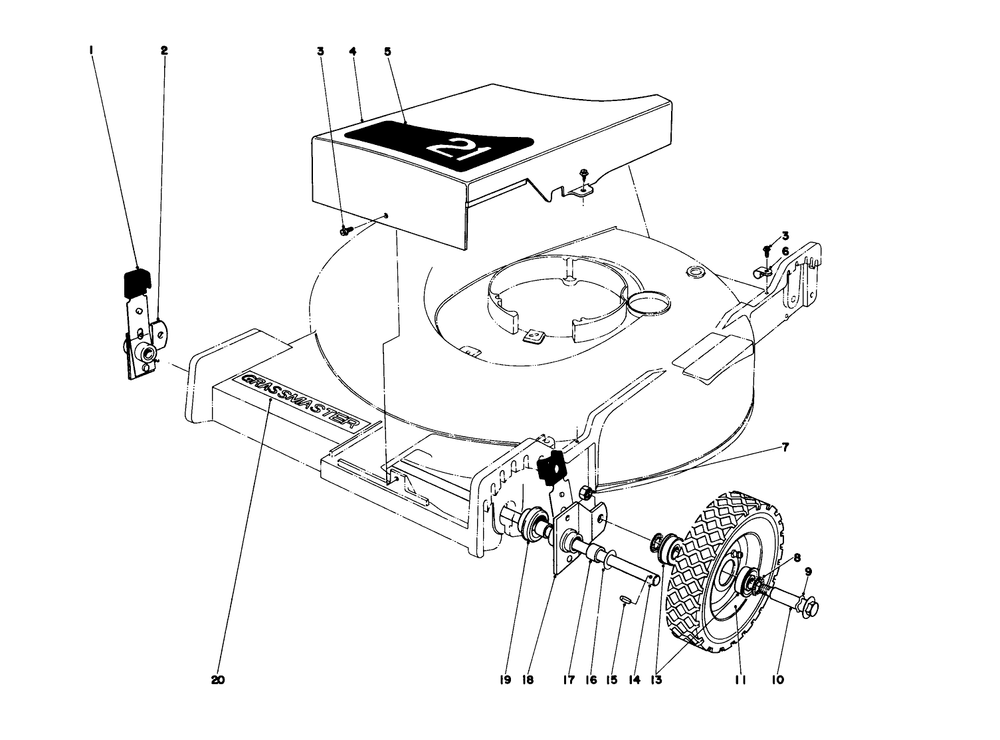 1
2
3
4
5
21
3
6
GRASSMASTER
7
8
9
20
19
18
17
16
15
14
13
11
10