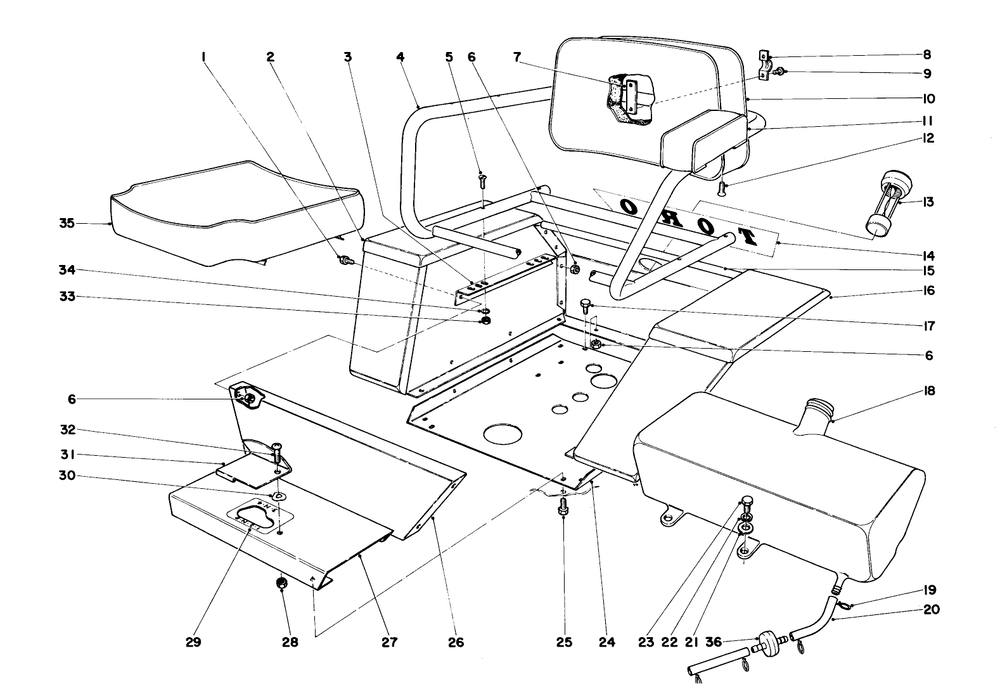 1 2 3 4 5 6 7 8 9 10 11 12 13 14 15 16 17 6 18 35 34 33 6 32 31 30 29 28 27 26 25 24 23 22 21 36 19 20

TORO