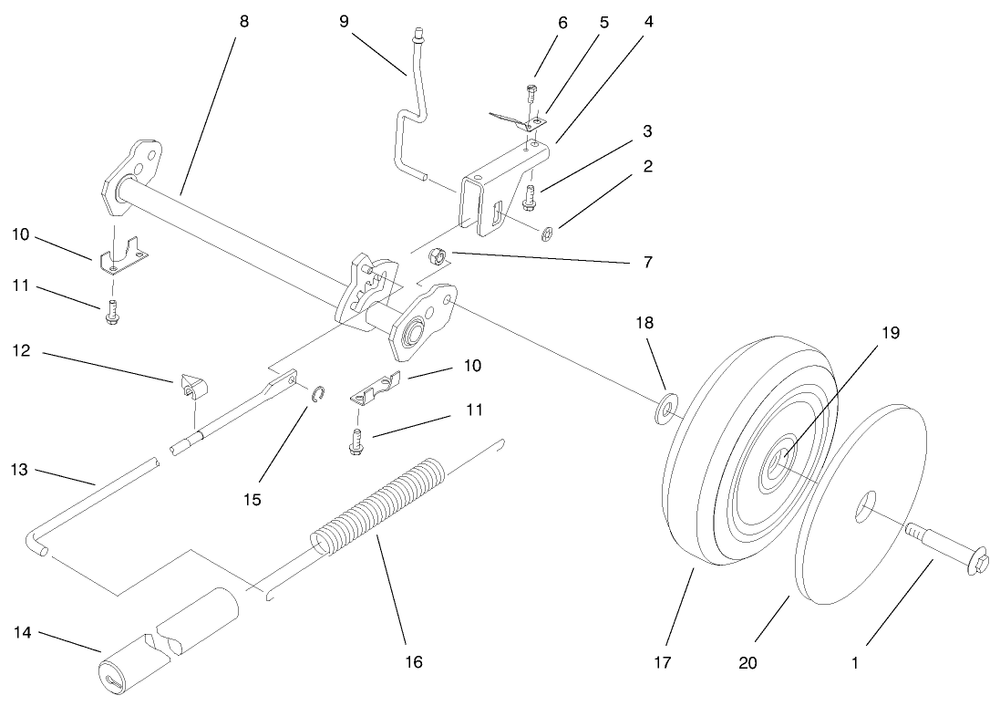 8
9
6
5
4
3
2
10
7
11
18
19
12
10
11
13
15
14
16
17
20
1