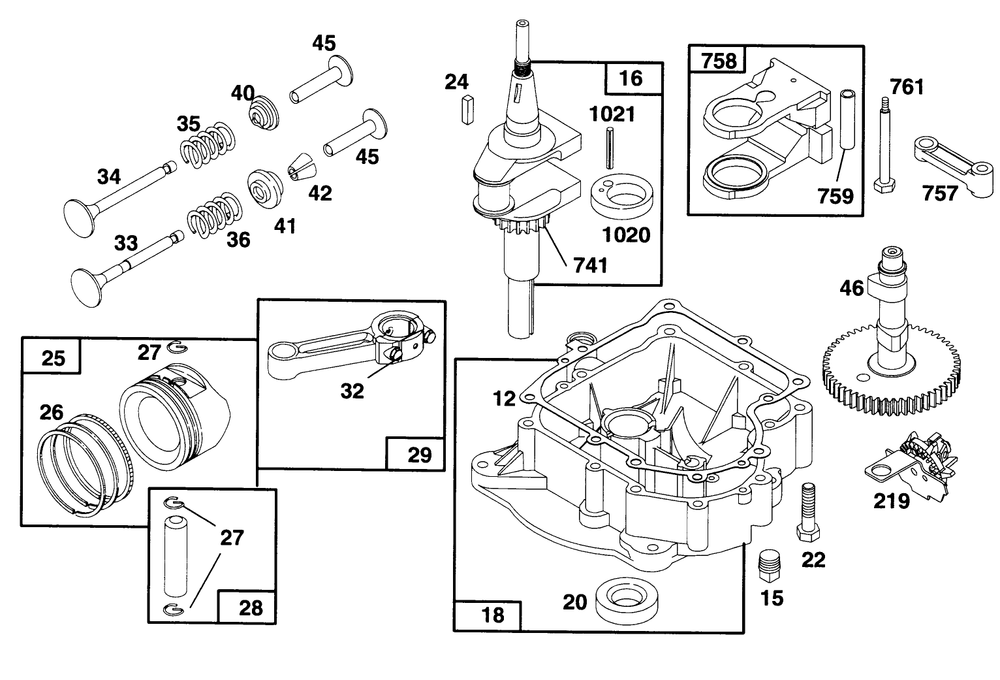 45
40
35
45
34
42
41
36
33
24
16
1021
1020
741
758
761
759
757
46
25
27
26
32
29
12
219
27
28
22
15
20
18