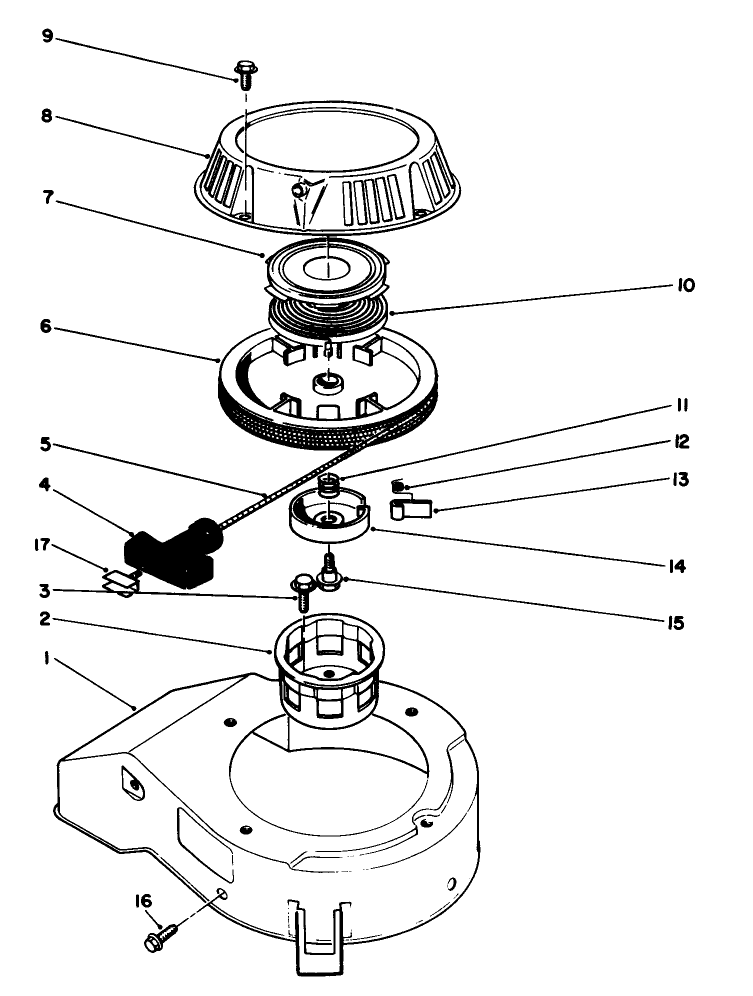 9
8
7
10
6
11
5
12
4
13
17
14
3
15
2
1
16