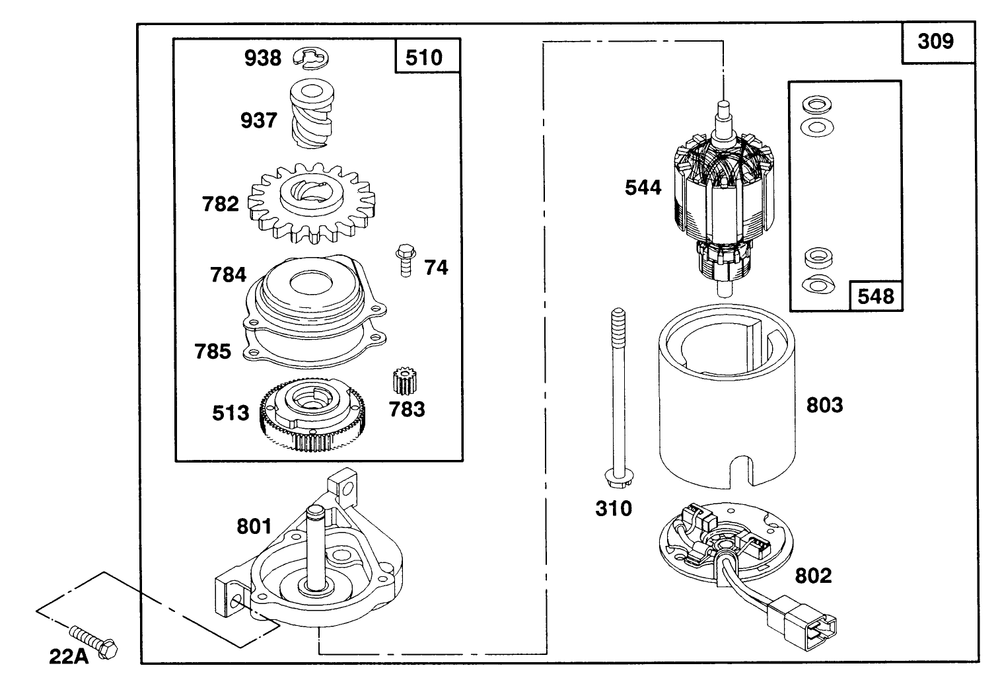 938
510
937
782
74
784
785
513
783
801
22A
309
544
548
803
310
802