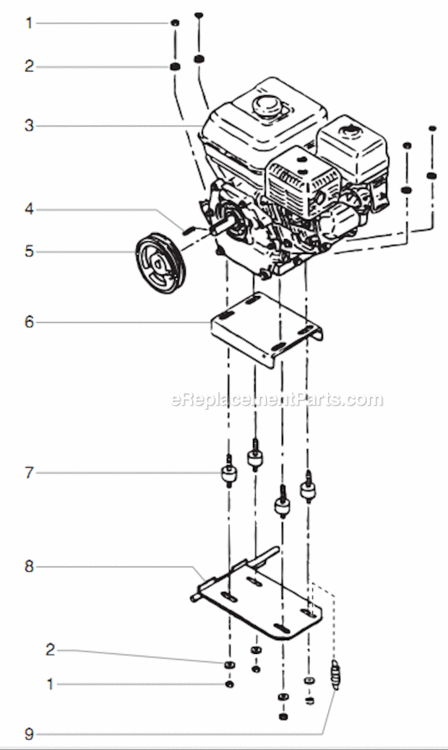 1
2
3
4
5
6
eReplacementParts.com
7
8
2
1
9